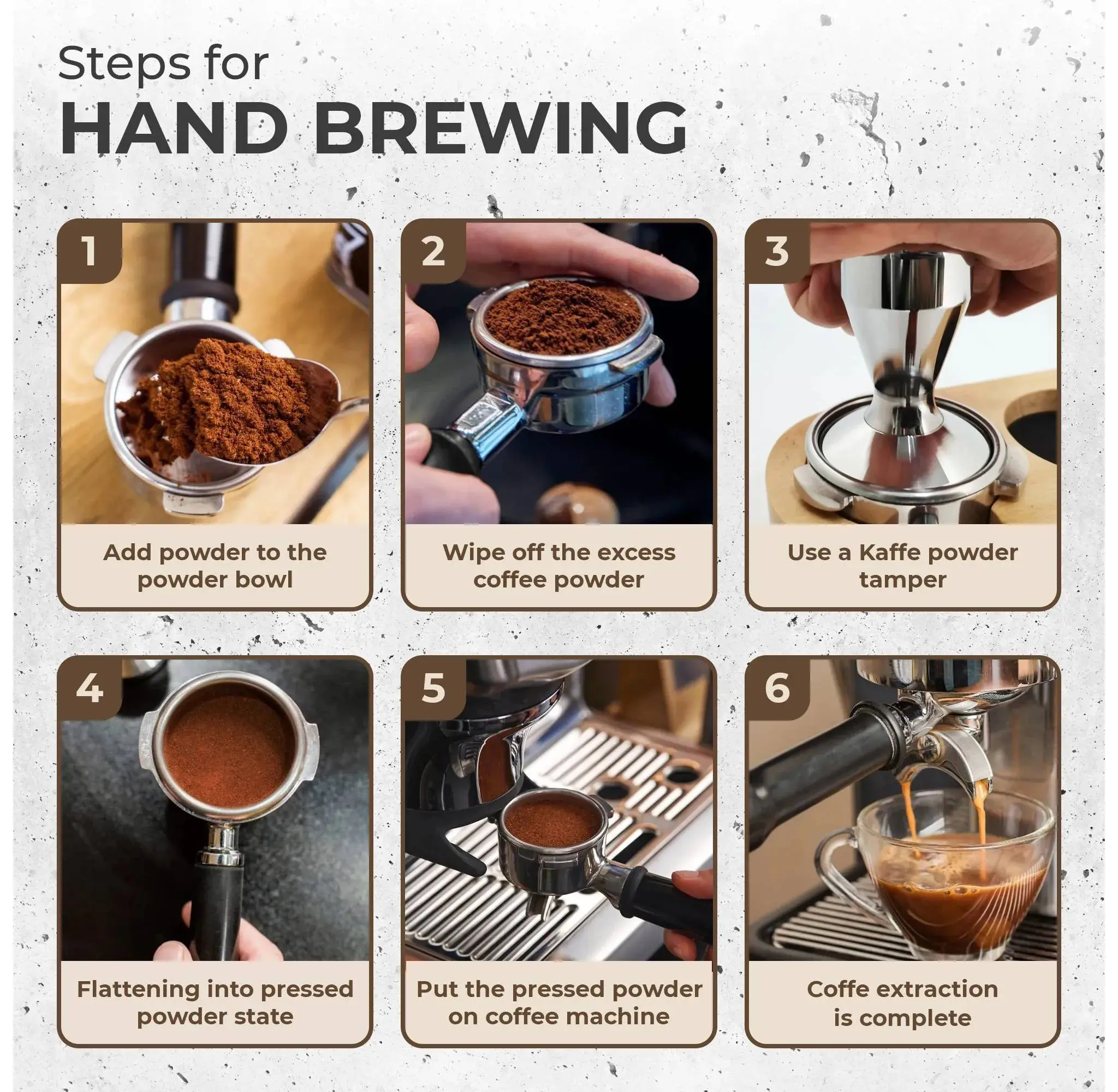 Steps for
HAND BREWING

1
Add powder to the powder bowl

2
Wipe off the excess coffee powder

3
Use a Kaffe powder tamper

4
Flattening into pressed powder state

5
Put the pressed powder on coffee machine

6
Coffe extraction is complete