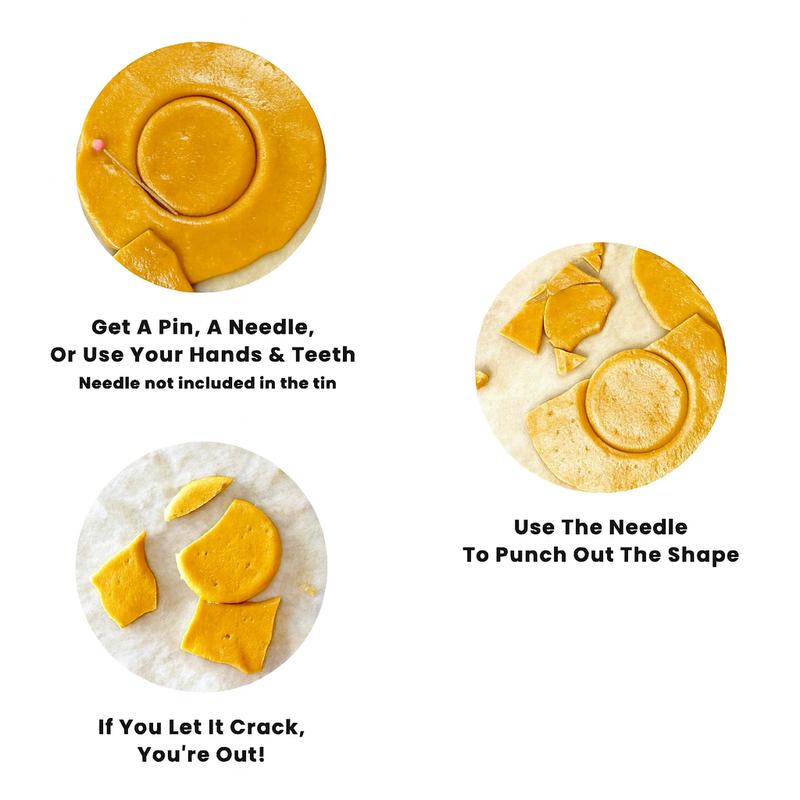 Get A Pin, A Needle,
Or Use Your Hands & Teeth
Needle not included in the tin

Use The Needle
To Punch Out The Shape

If You Let It Crack,
You're Out!