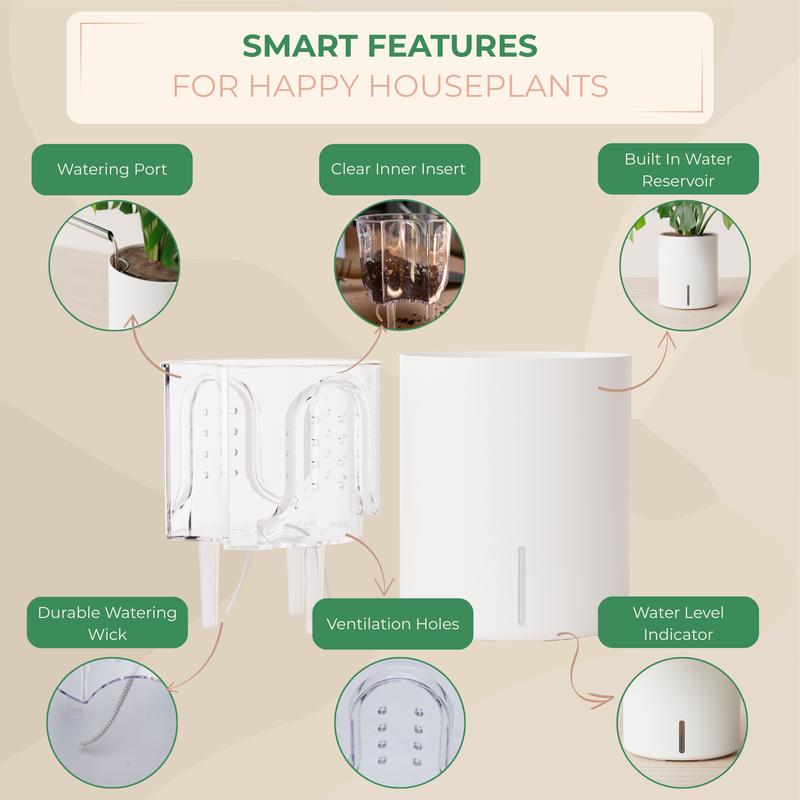 SMART FEATURES
FOR HAPPY HOUSEPLANTS

Watering Port

Clear Inner Insert

Built In Water Reservoir

Durable Watering Wick

Ventilation Holes

Water Level Indicator