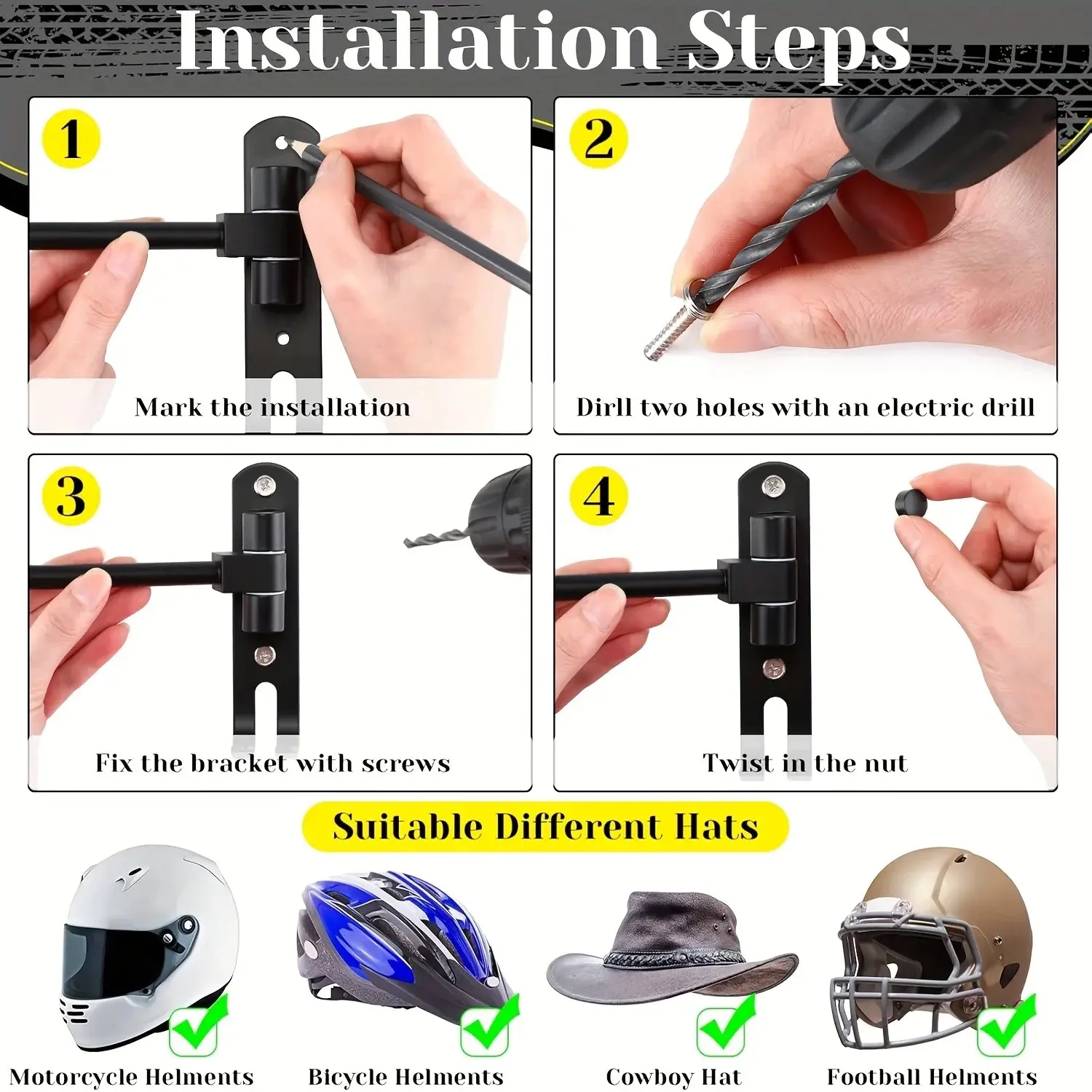 Installation Steps

1
Mark the installation

2
Dirll two holes with an electric drill

3
Fix the bracket with screws

4
Twist in the nut

Suitable Different Hats

Motorcycle Helments

Bicycle Helments

Cowboy Hat

Football Helments