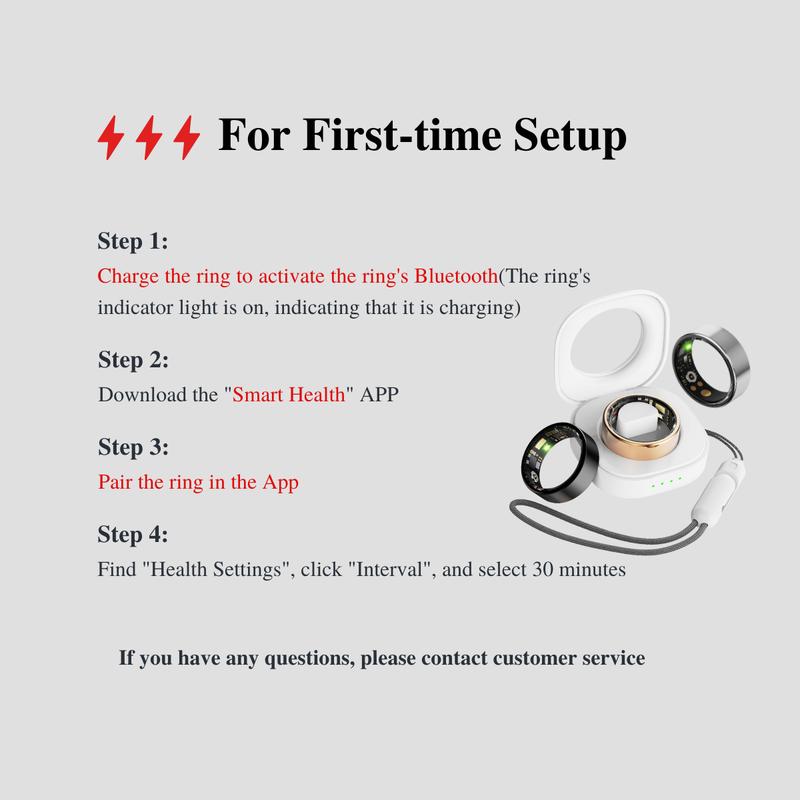 For First-time Setup

Step 1:
Charge the ring to activate the ring's Bluetooth(The ring's indicator light is on, indicating that it is charging)

Step 2:
Download the "Smart Health" APP

Step 3:
Pair the ring in the App

Step 4:
Find "Health Settings", click "Interval", and select 30 minutes

If you have any questions, please contact customer service