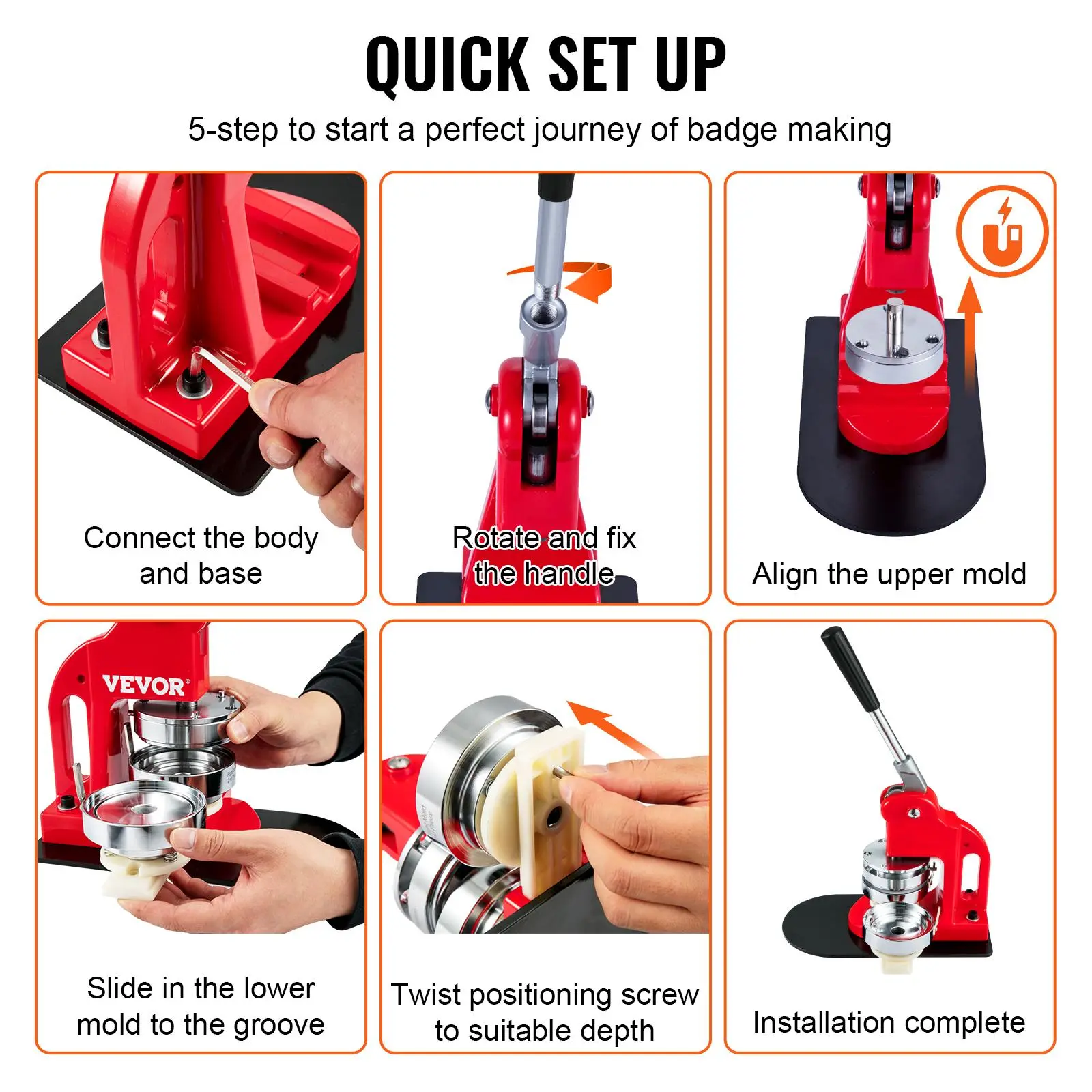 QUICK SET UP

5-step to start a perfect journey of badge making

Connect the body and base

Rotate and fix the handle

Align the upper mold

VEVOR

Slide in the lower mold to the groove

Twist positioning screw to suitable depth

Installation complete