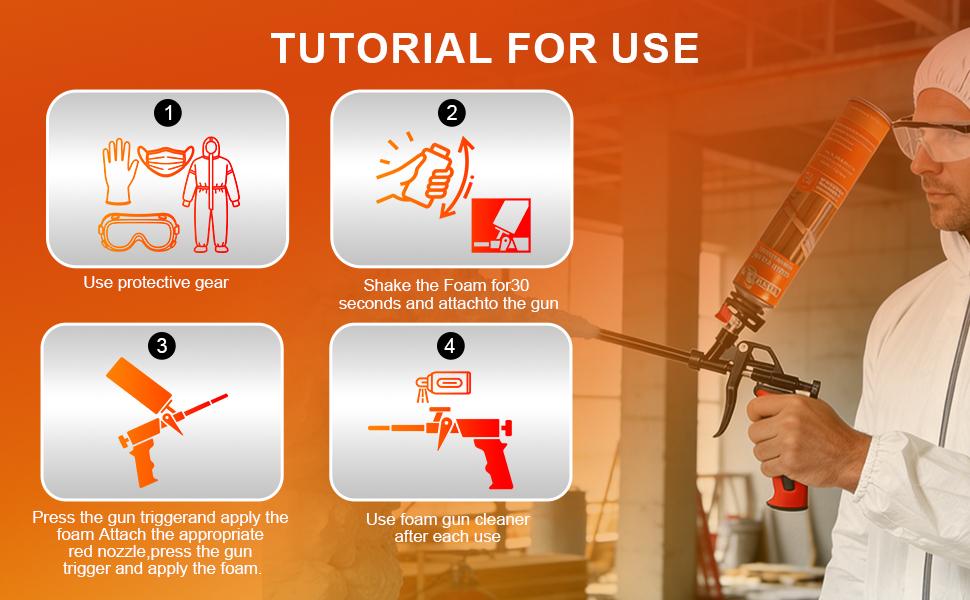 TUTORIAL FOR USE

1

Use protective gear

2

Shake the Foam for30 seconds and attachto the gun

3

Press the gun triggerand apply the foam Attach the appropriate red nozzle,press the gun trigger and apply the foam.

4

Use foam gun cleaner after each use