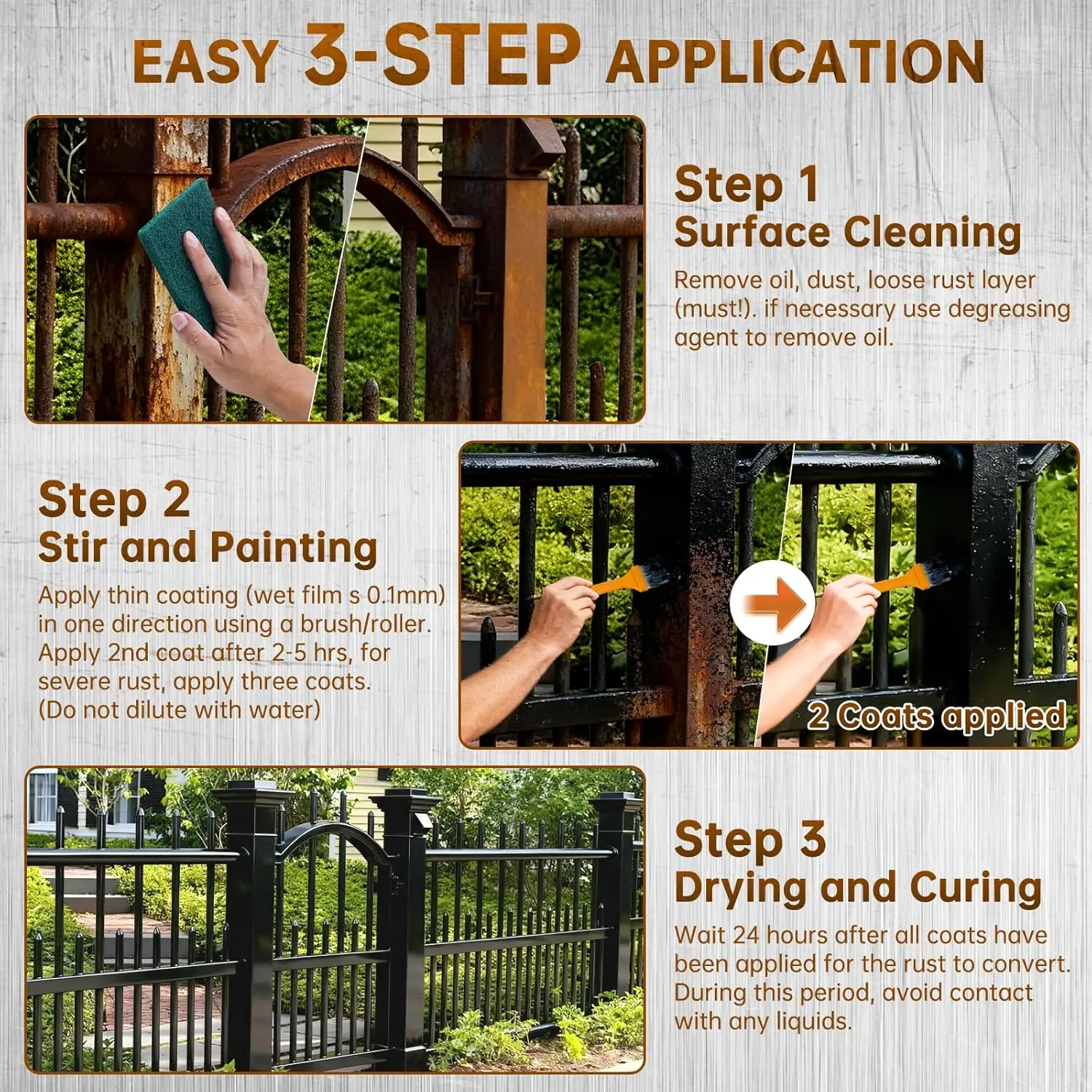 EASY 3-STEP APPLICATION

Step 1
Surface Cleaning
Remove oil, dust, loose rust layer (must!). if necessary use degreasing agent to remove oil.

Step 2
Stir and Painting
Apply thin coating (wet film s 0.1mm) in one direction using a brush/roller. Apply 2nd coat after 2-5 hrs, for severe rust, apply three coats. (Do not dilute with water)

2 Coats applied

Step 3
Drying and Curing
Wait 24 hours after all coats have been applied for the rust to convert. During this period, avoid contact with any liquids.