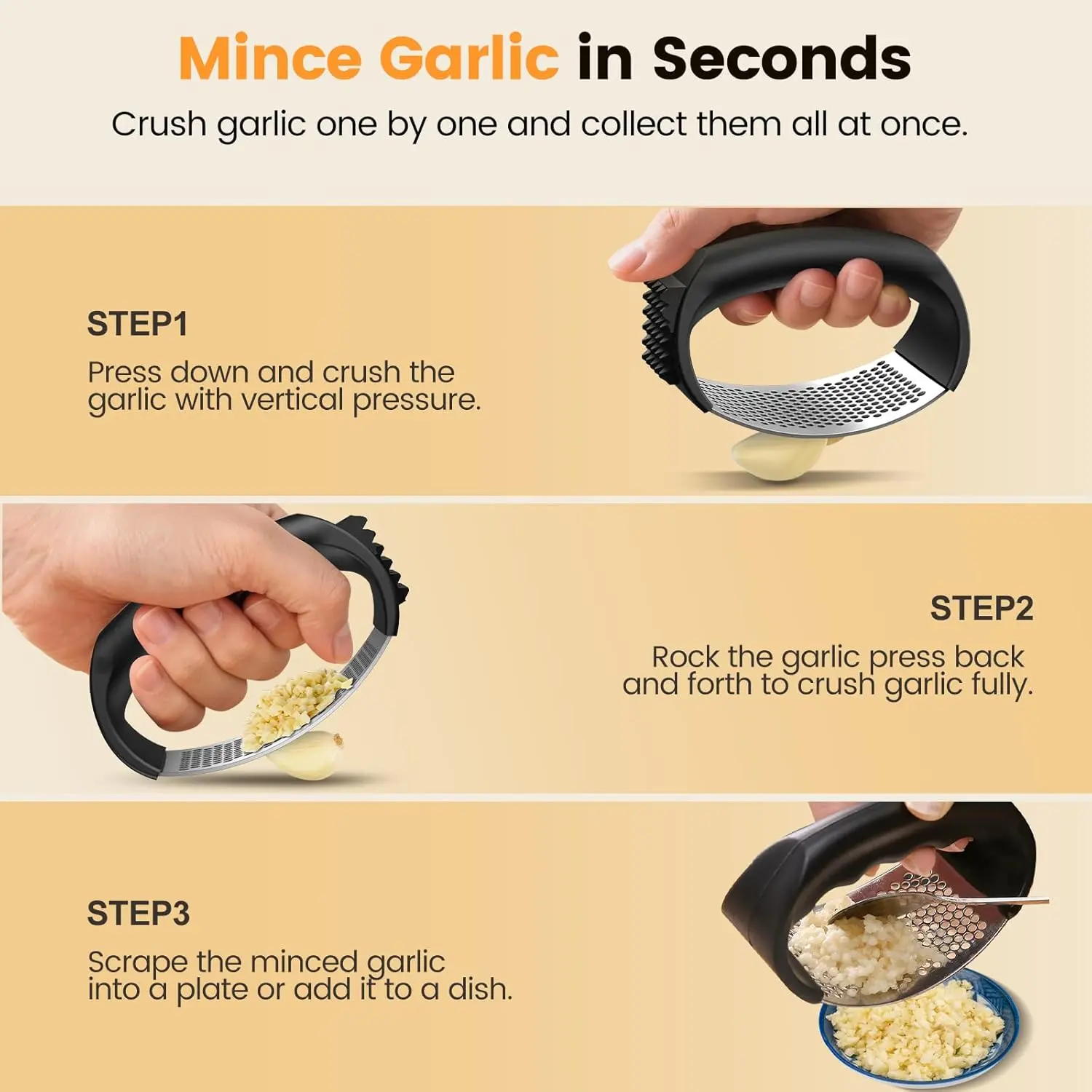 Mince Garlic in Seconds
Crush garlic one by one and collect them all at once.

STEP1
Press down and crush the garlic with vertical pressure.

STEP2
Rock the garlic press back and forth to crush garlic fully.

STEP3
Scrape the minced garlic into a plate or add it to a dish.