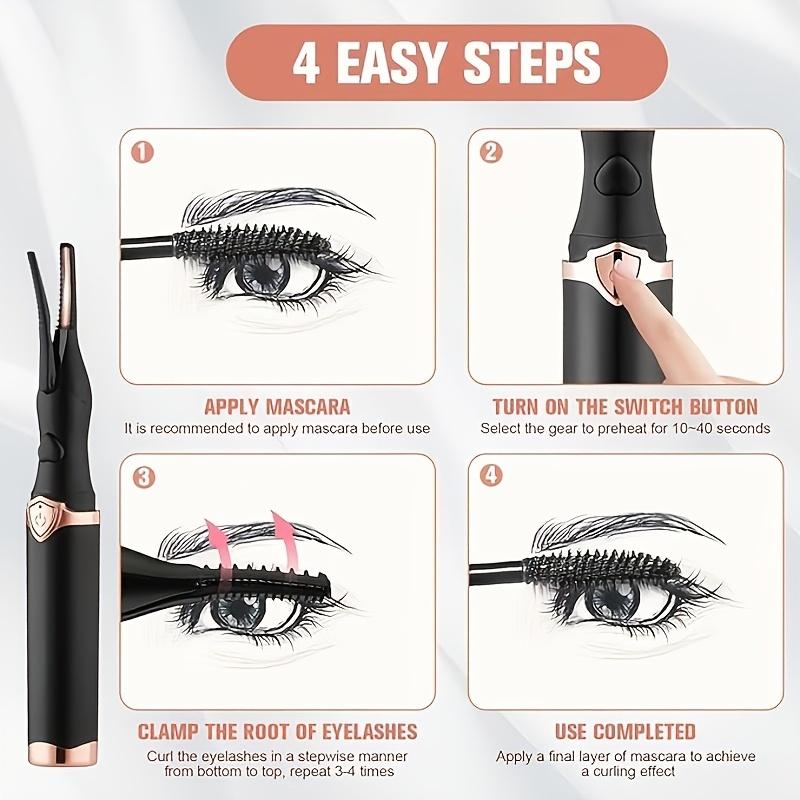 4 EASY STEPS

1

APPLY MASCARA
It is recommended to apply mascara before use

2

TURN ON THE SWITCH BUTTON
Select the gear to preheat for 10~40 seconds

3

CLAMP THE ROOT OF EYELASHES
Curl the eyelashes in a stepwise manner from bottom to top, repeat 3-4 times

4

USE COMPLETED
Apply a final layer of mascara to achieve a curling effect