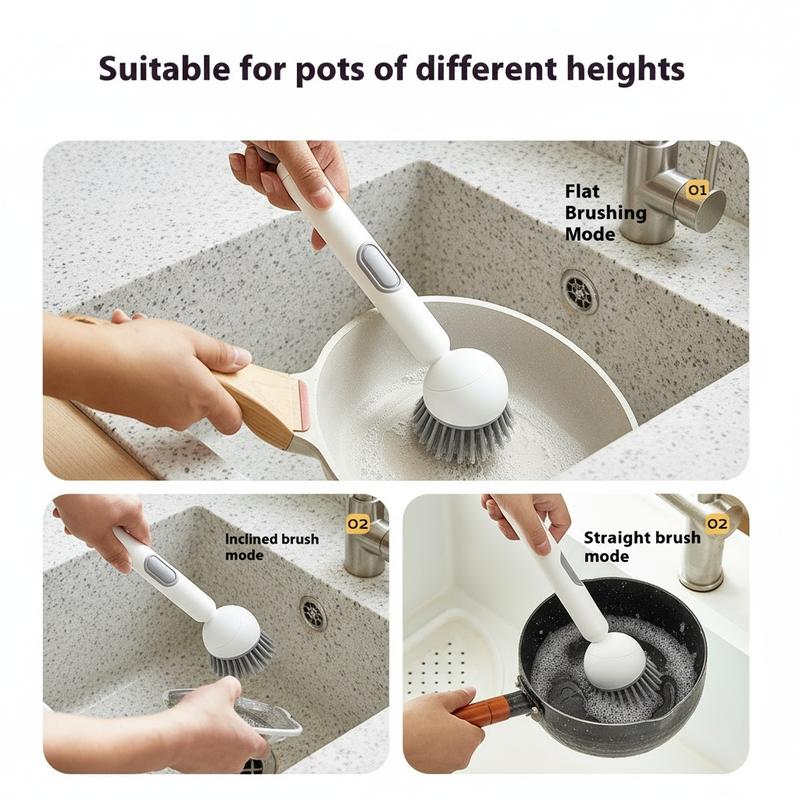 Suitable for pots of different heights

Flat Brushing Mode

01

Inclined brush mode

02

Straight brush mode

02