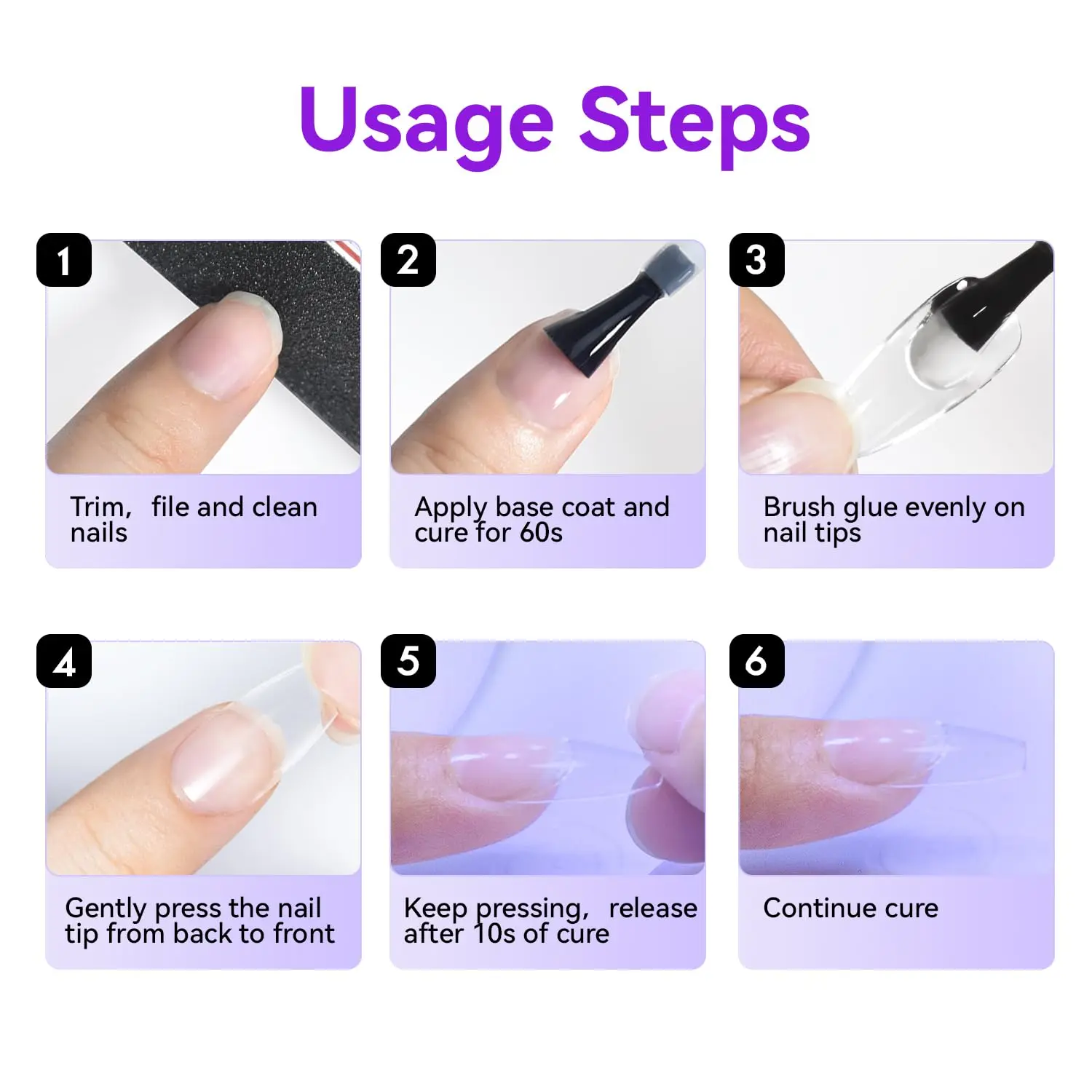 Usage Steps

1

Trim, file and clean nails

2

Apply base coat and cure for 60s

3

Brush glue evenly on nail tips

4

Gently press the nail tip from back to front

5

Keep pressing, release after 10s of cure

6

Continue cure