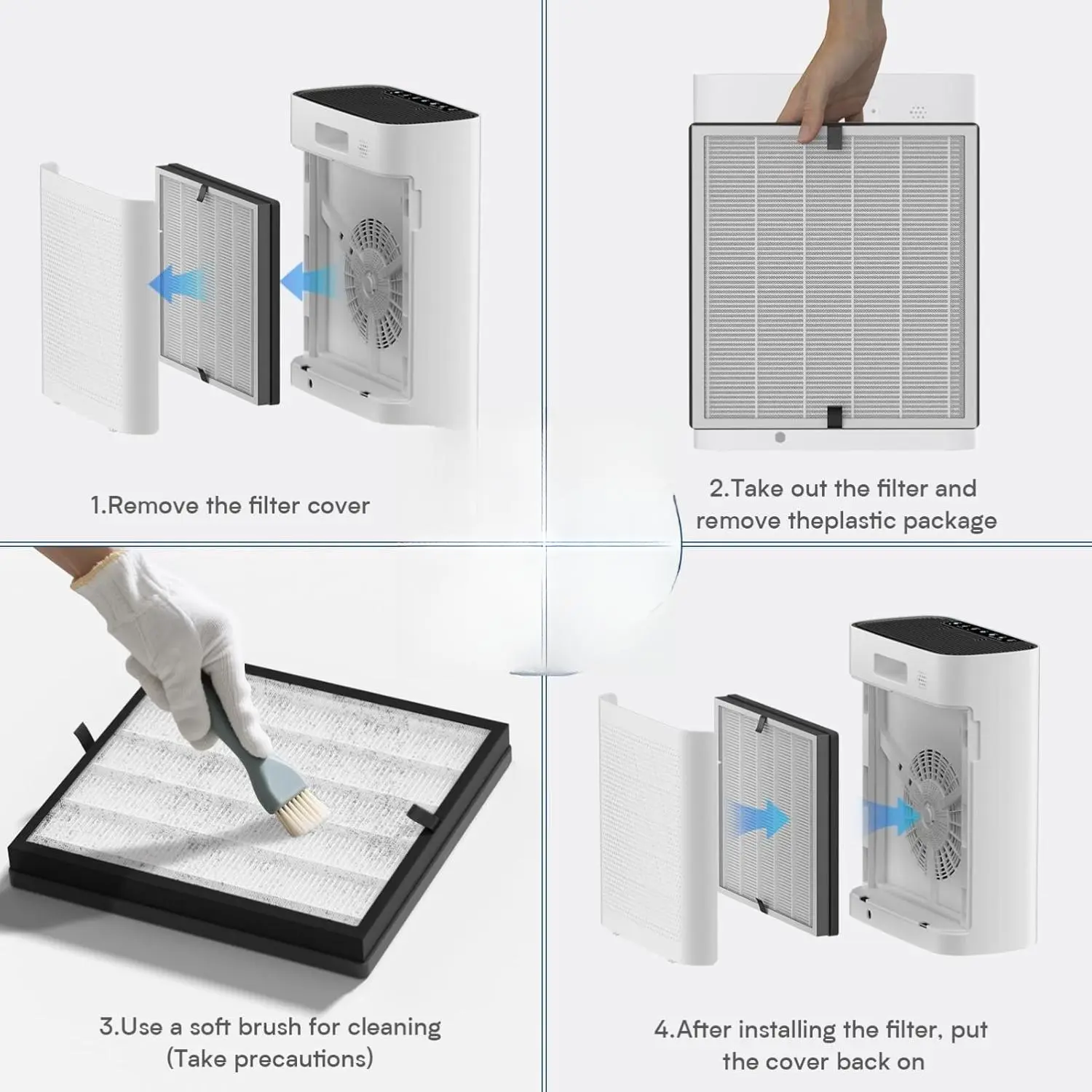 1.Remove the filter cover

2.Take out the filter and remove theplastic package

3.Use a soft brush for cleaning (Take precautions)

4.After installing the filter, put the cover back on