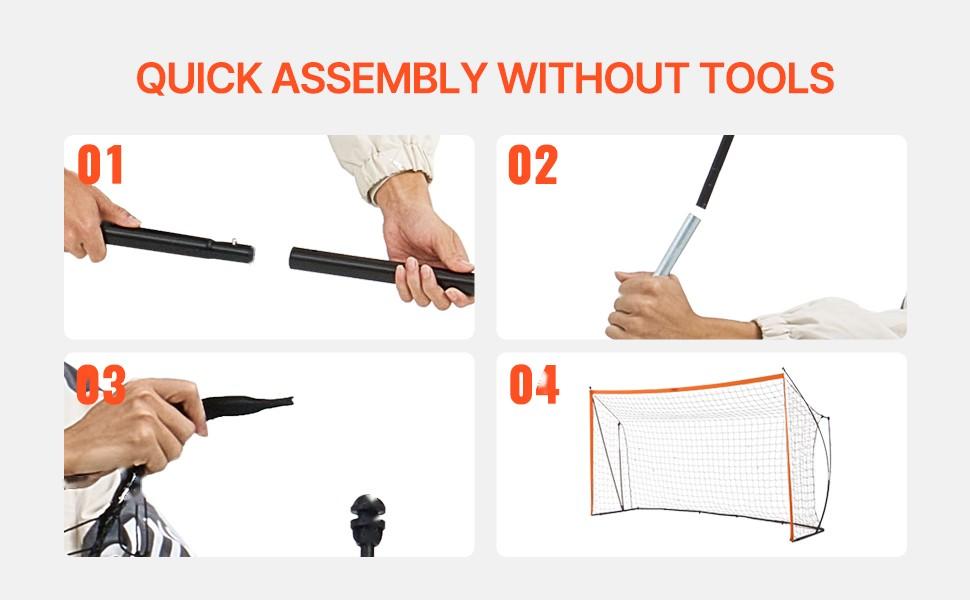 QUICK ASSEMBLY WITHOUT TOOLS

01

02

03

04