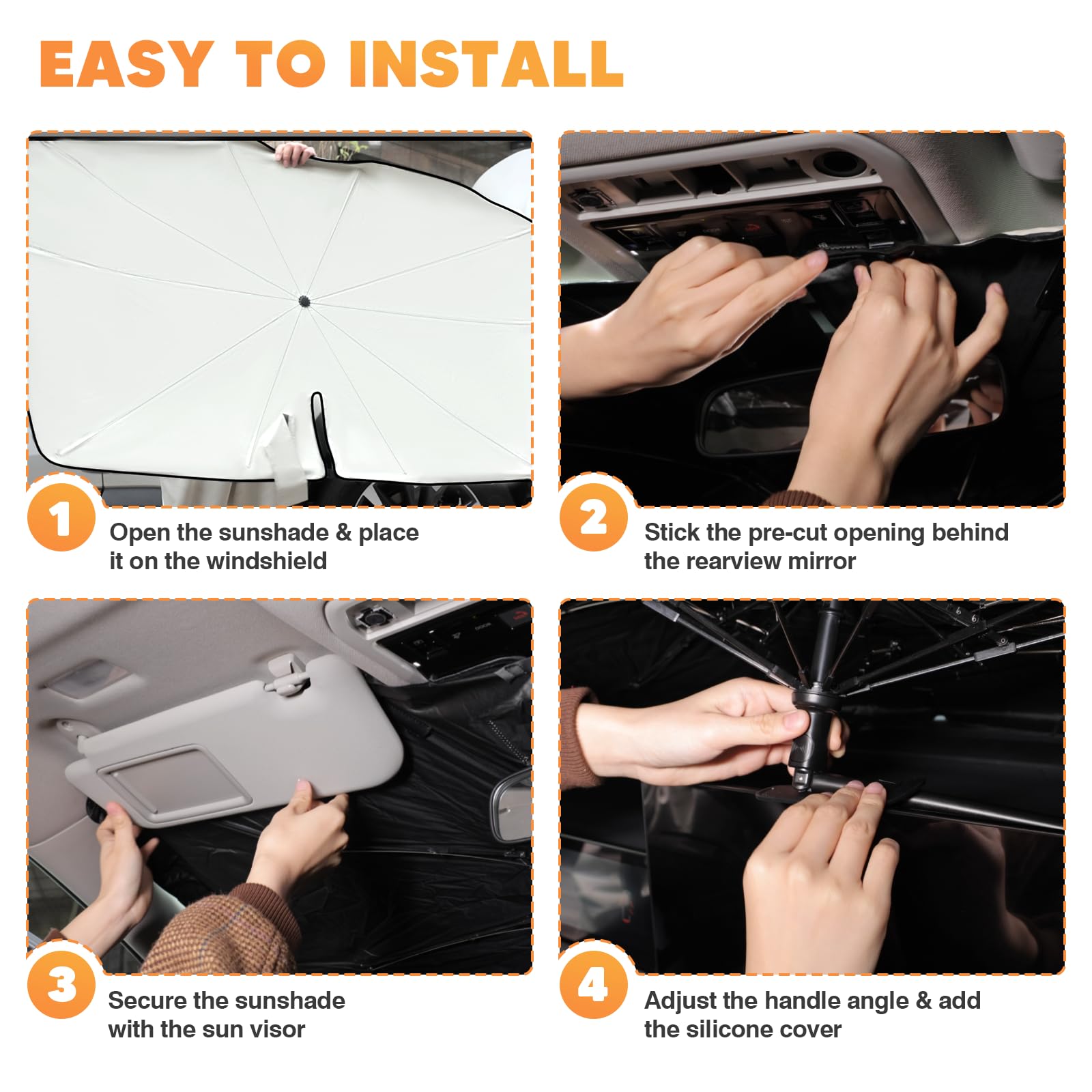 EASY TO INSTALL

1
Open the sunshade & place it on the windshield

2
Stick the pre-cut opening behind the rearview mirror

3
Secure the sunshade with the sun visor

4
Adjust the handle angle & add the silicone cover