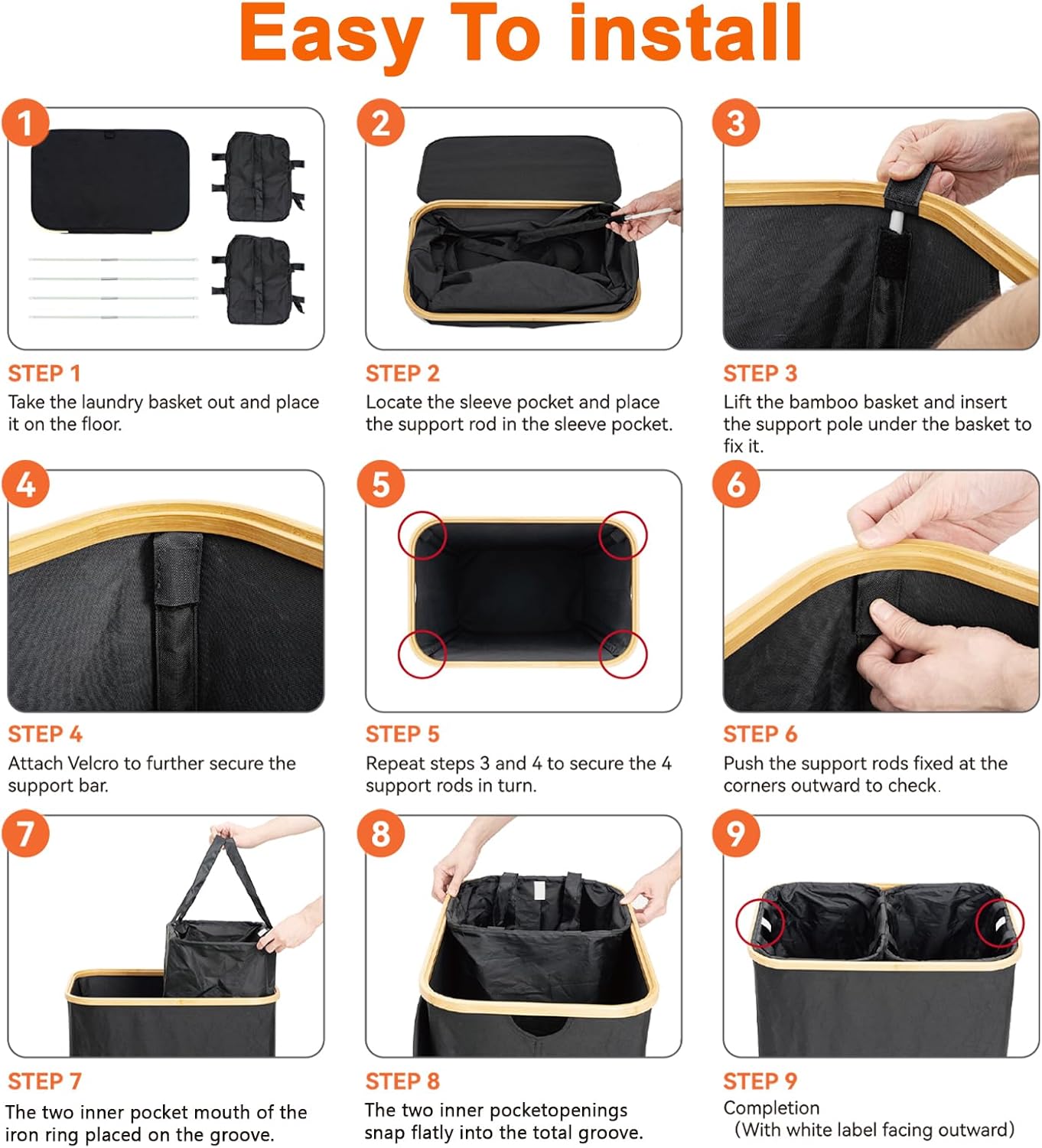 Easy To install

1

STEP 1
Take the laundry basket out and place it on the floor.

2

STEP 2
Locate the sleeve pocket and place the support rod in the sleeve pocket.

3

STEP 3
Lift the bamboo basket and insert the support pole under the basket to fix it.

4

STEP 4
Attach Velcro to further secure the support bar.

5

STEP 5
Repeat steps 3 and 4 to secure the 4 support rods in turn.

6

STEP 6
Push the support rods fixed at the corners outward to check.

7

STEP 7
The two inner pocket mouth of the iron ring placed on the groove.

8

STEP 8
The two inner pocketopenings snap flatly into the total groove.

9

STEP 9
Completion
(With white label facing outward)