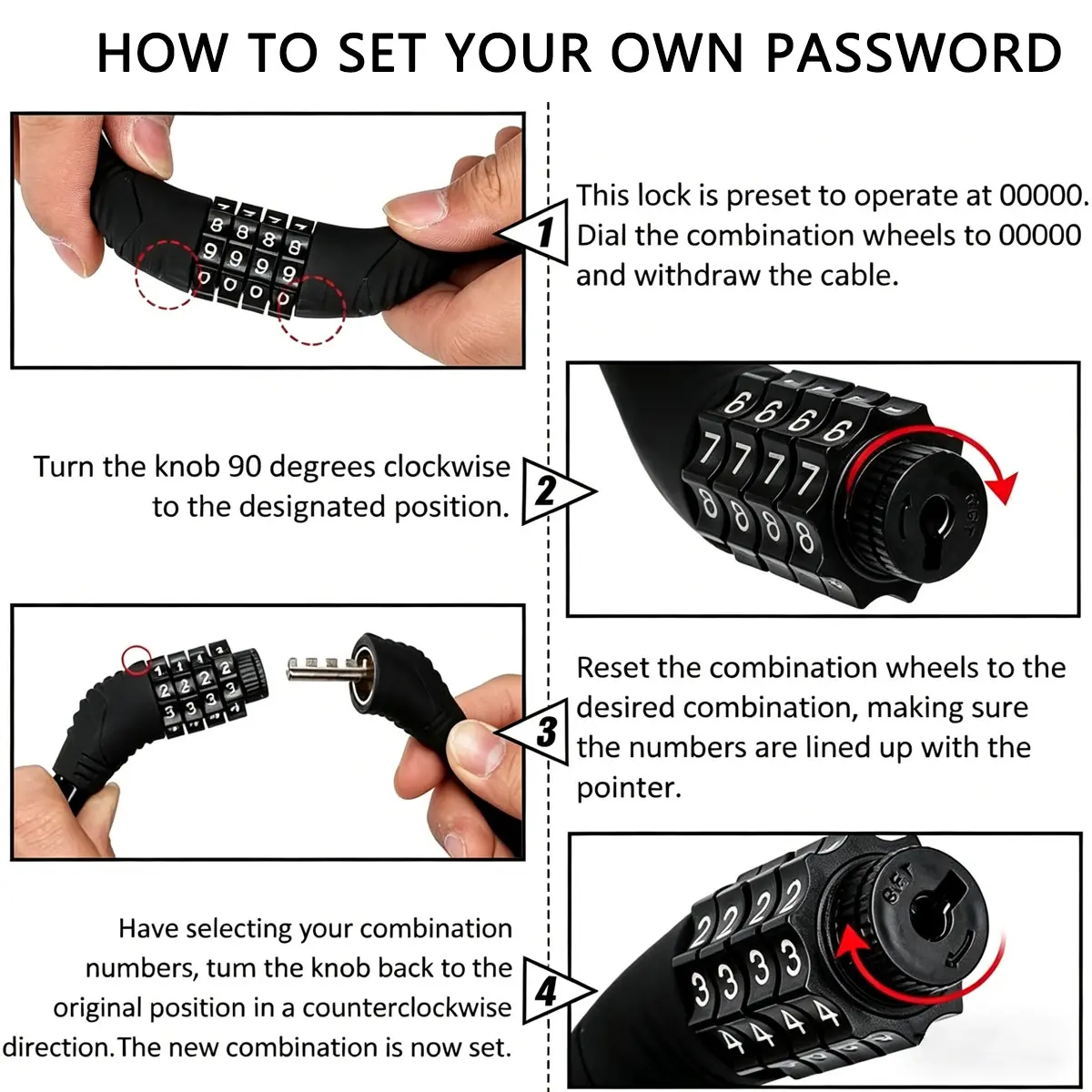 HOW TO SET YOUR OWN PASSWORD

1

This lock is preset to operate at 00000. Dial the combination wheels to 00000 and withdraw the cable.

Turn the knob 90 degrees clockwise to the designated position.

2

SET

3

Reset the combination wheels to the desired combination, making sure the numbers are lined up with the pointer.

Have selecting your combination numbers, tum the knob back to the original position in a counterclockwise direction.The new combination is now set.

4

SET