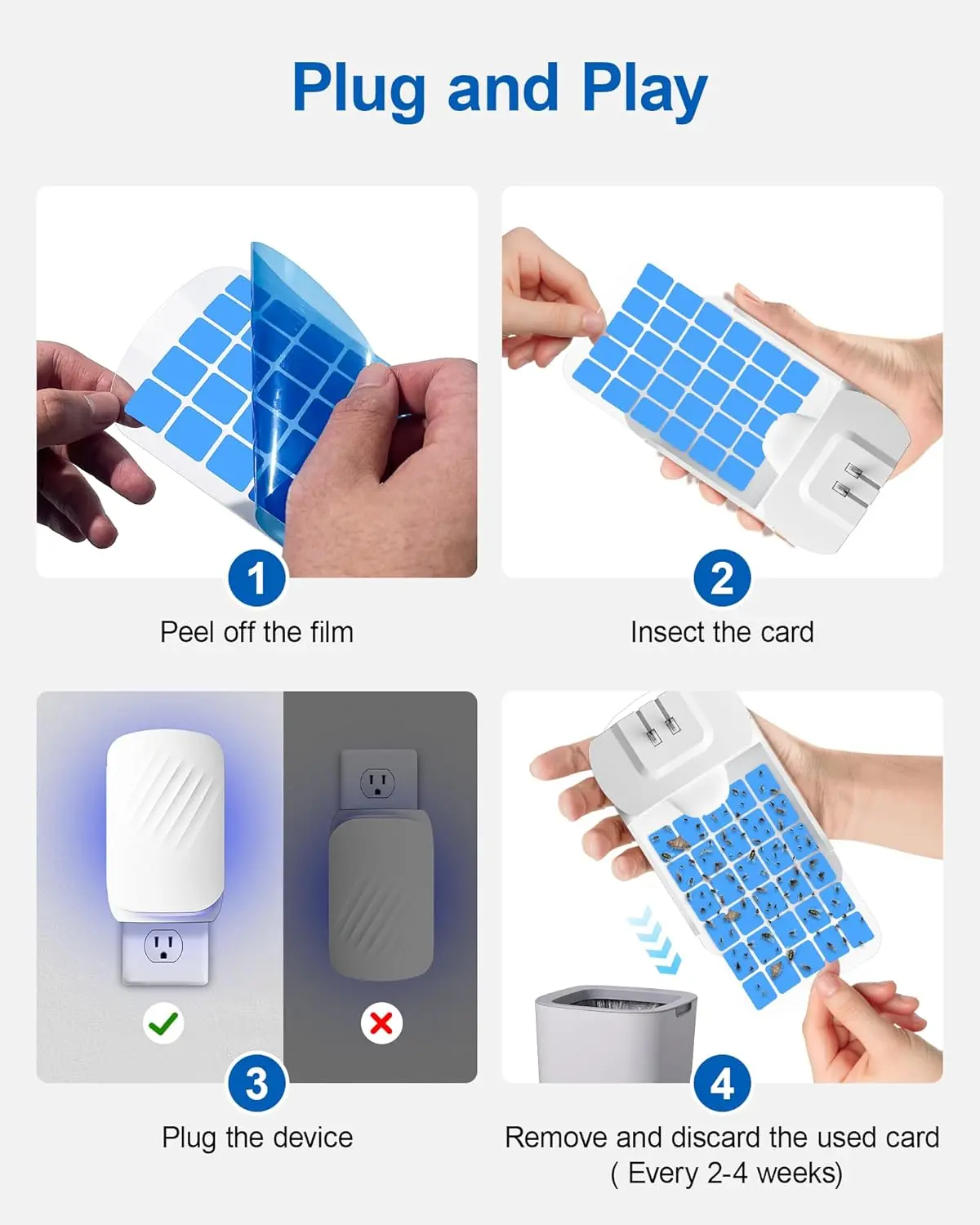 Plug and Play

1
Peel off the film

2
Insect the card

3
Plug the device

4
Remove and discard the used card
( Every 2-4 weeks)