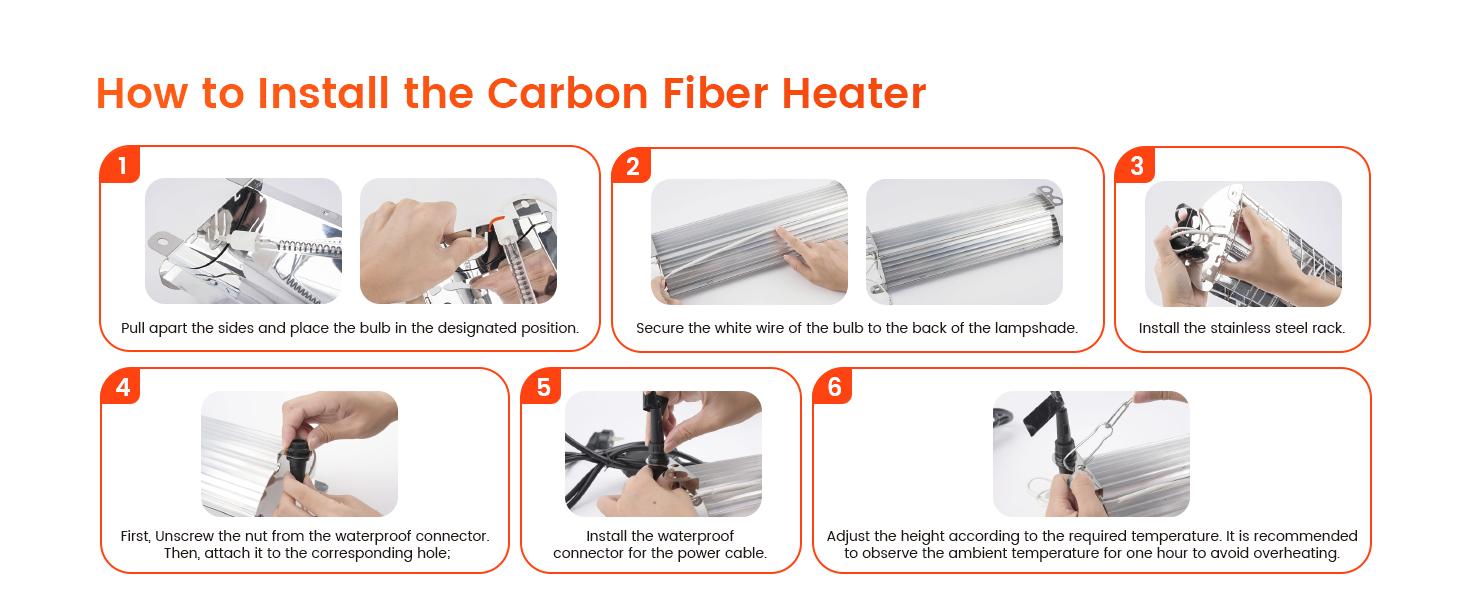 How to Install the Carbon Fiber Heater

1

Pull apart the sides and place the bulb in the designated position.

2

Secure the white wire of the bulb to the back of the lampshade.

3

Install the stainless steel rack.

4

First, Unscrew the nut from the waterproof connector. Then, attach it to the corresponding hole;

5

Install the waterproof connector for the power cable.

6

Adjust the height according to the required temperature. It is recommended to observe the ambient temperature for one hour to avoid overheating.