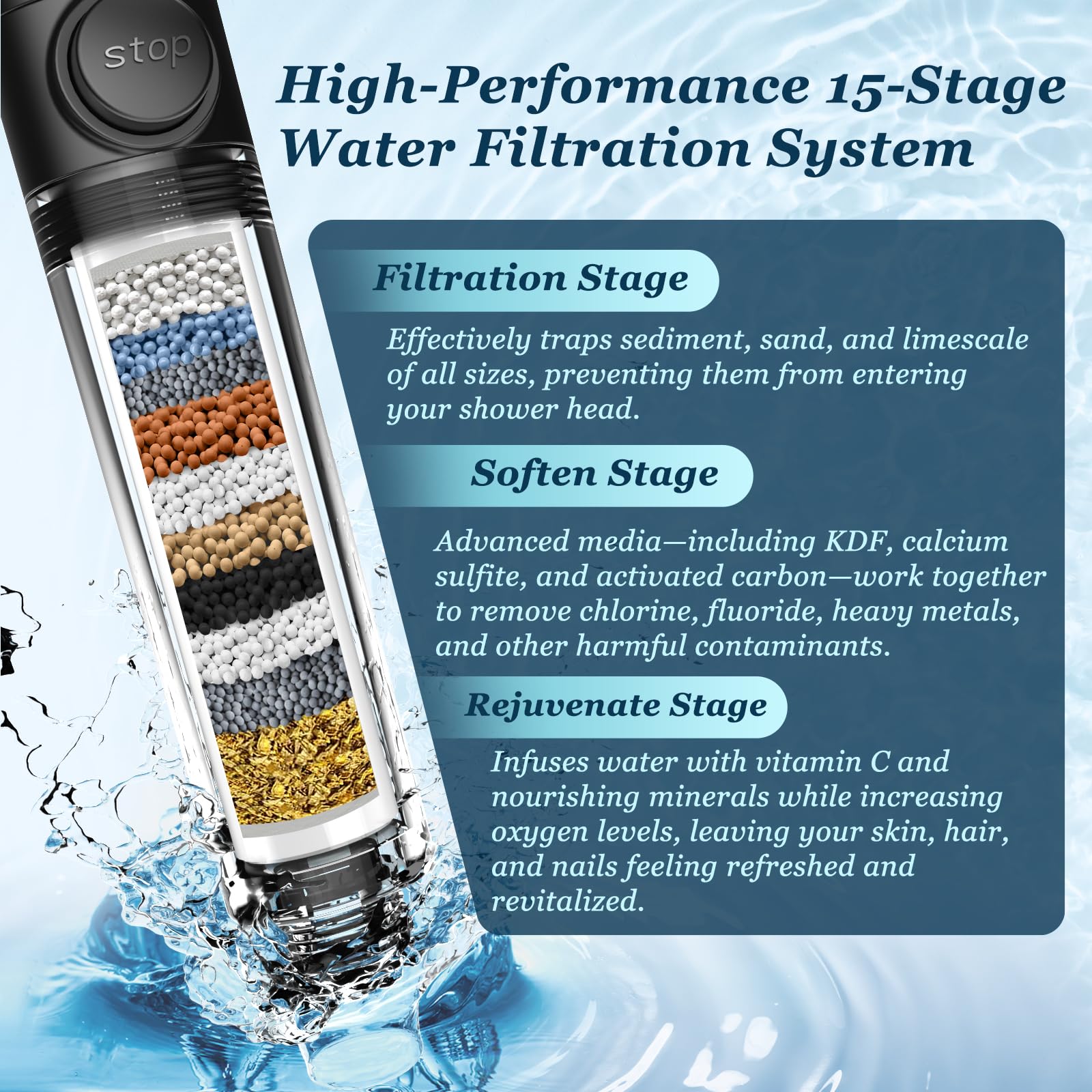 stop

High-Performance 15-Stage Water Filtration System

Filtration Stage

Effectively traps sediment, sand, and limescale of all sizes, preventing them from entering your shower head.

Soften Stage

Advanced media—including KDF, calcium sulfite, and activated carbon—work together to remove chlorine, fluoride, heavy metals, and other harmful contaminants.

Rejuvenate Stage

Infuses water with vitamin C and nourishing minerals while increasing oxygen levels, leaving your skin, hair, and nails feeling refreshed and revitalized.