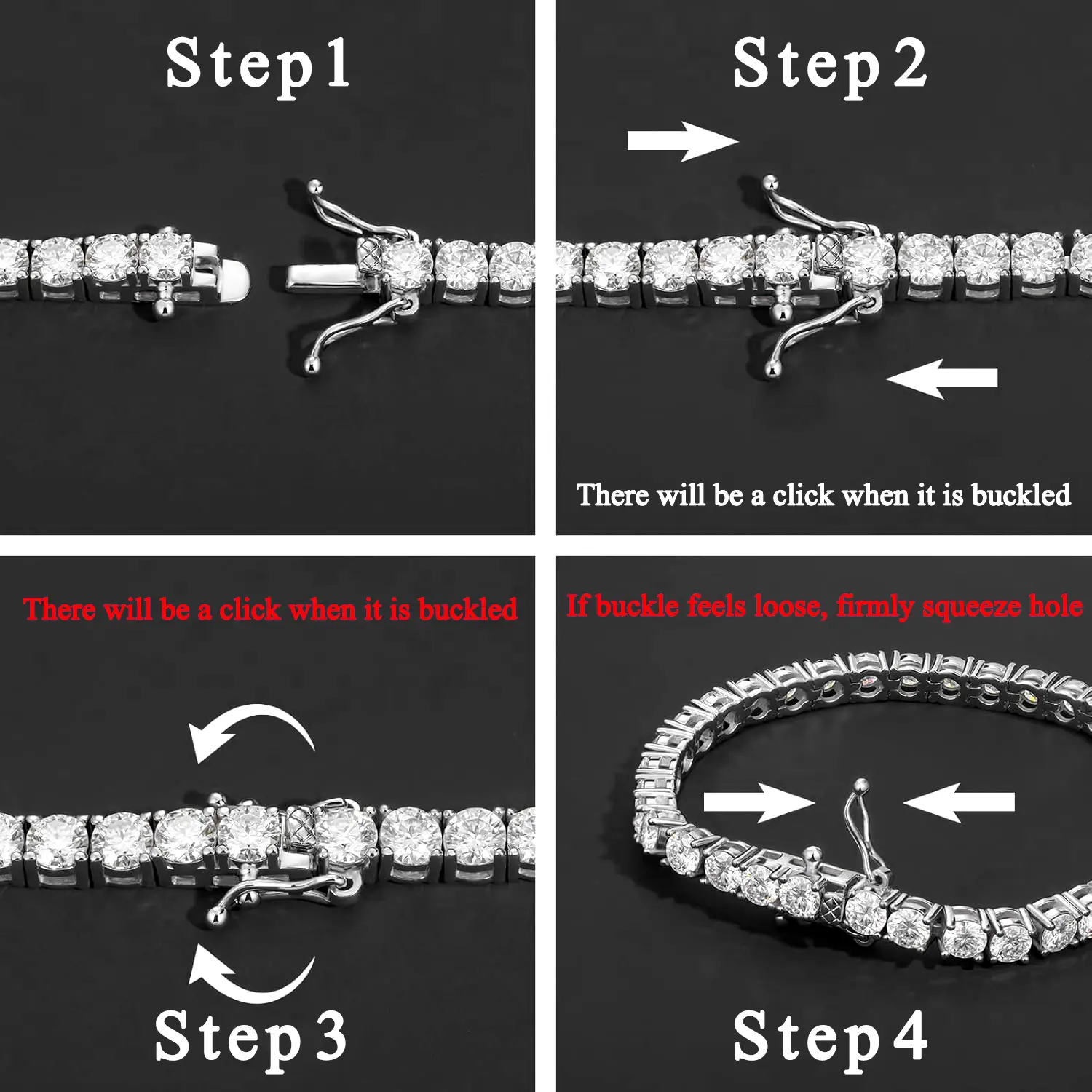 Step 1

Step 2

There will be a click when it is buckled

There will be a click when it is buckled

Step 3

If buckle feels loose, firmly squeeze hole

Step 4