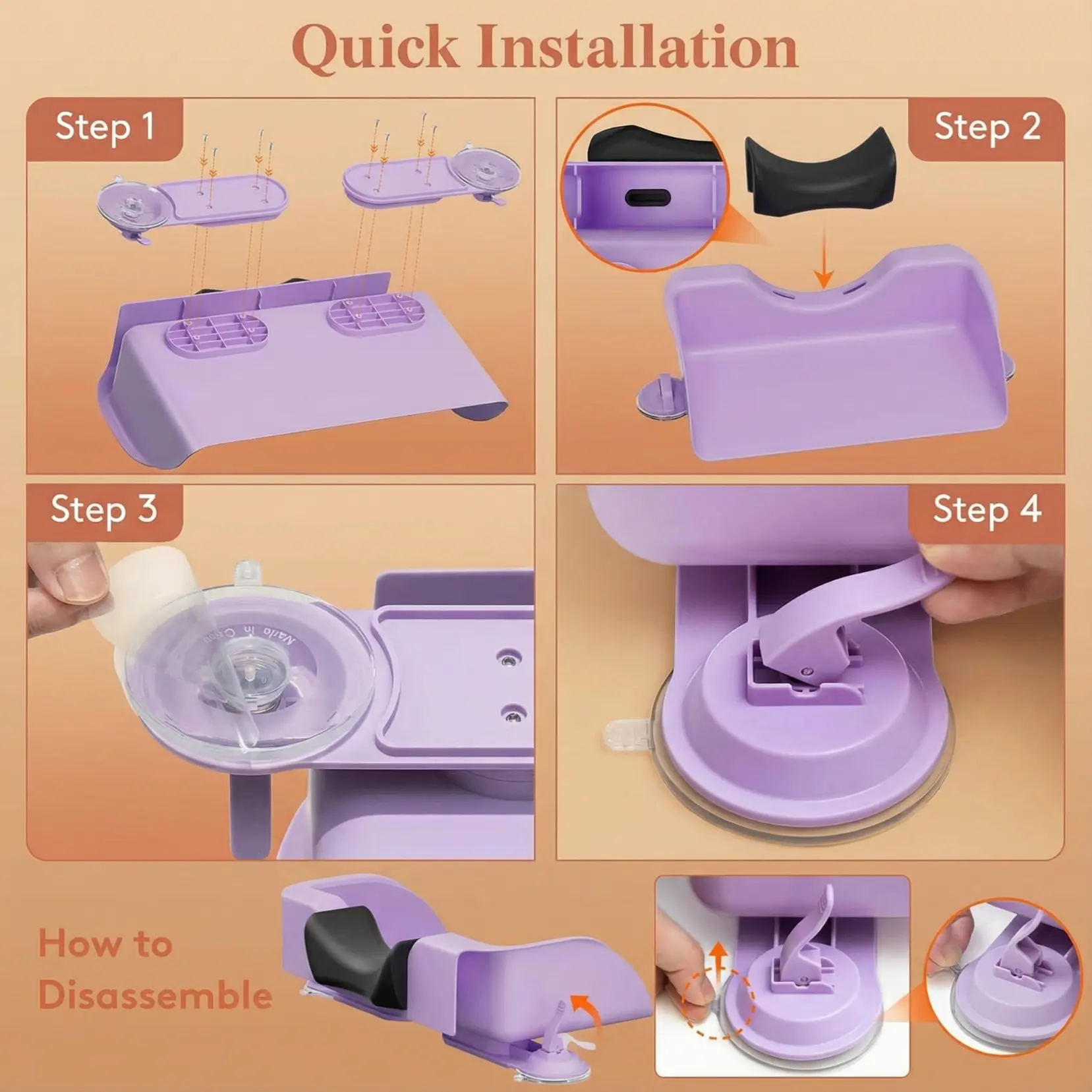 Quick Installation

Step 1

Step 2

Step 3

Made in China

Step 4

How to Disassemble