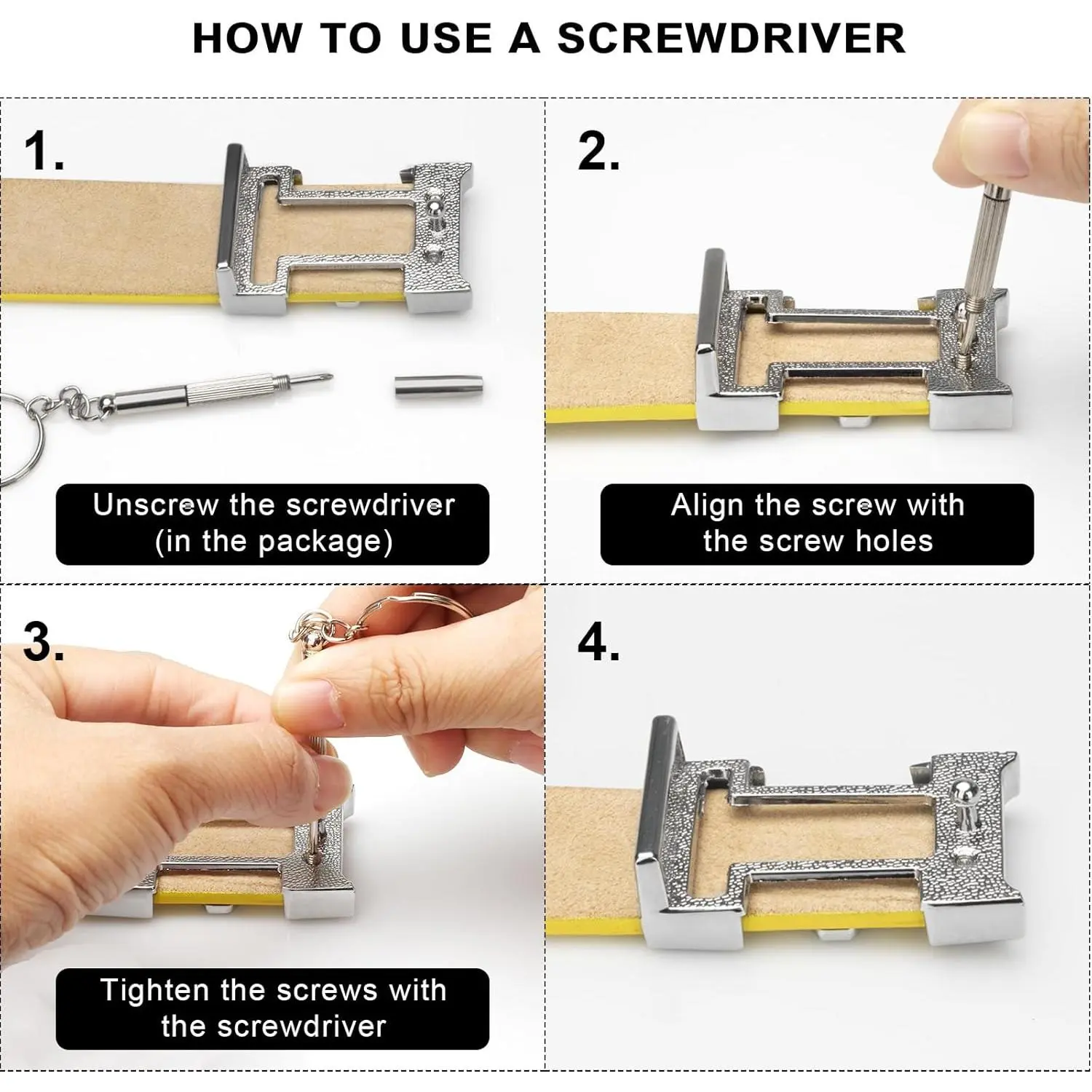 HOW TO USE A SCREWDRIVER

1.

Unscrew the screwdriver (in the package)

2.

Align the screw with the screw holes

3.

Tighten the screws with the screwdriver

4.