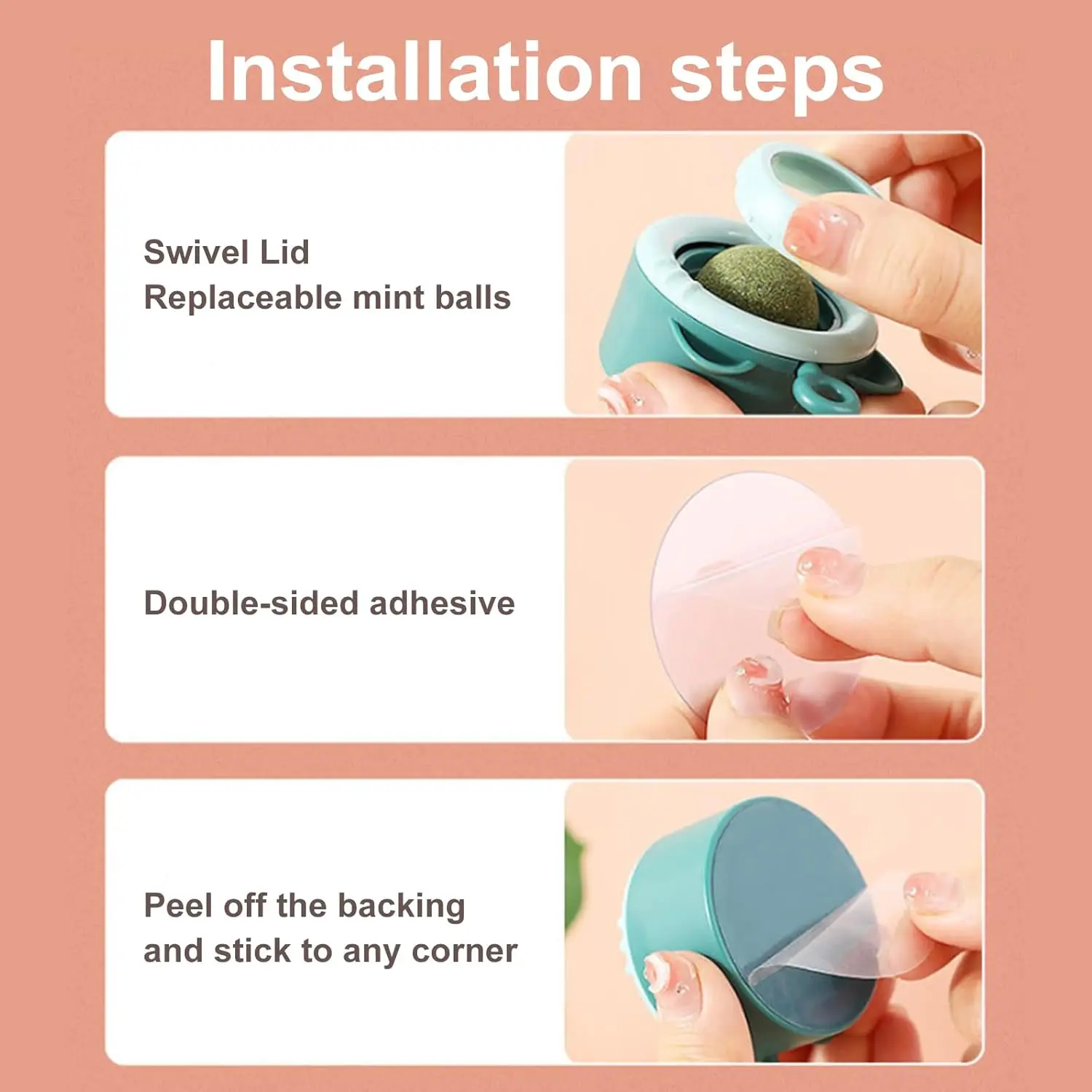 Installation steps

Swivel Lid
Replaceable mint balls

Double-sided adhesive

Peel off the backing
and stick to any corner