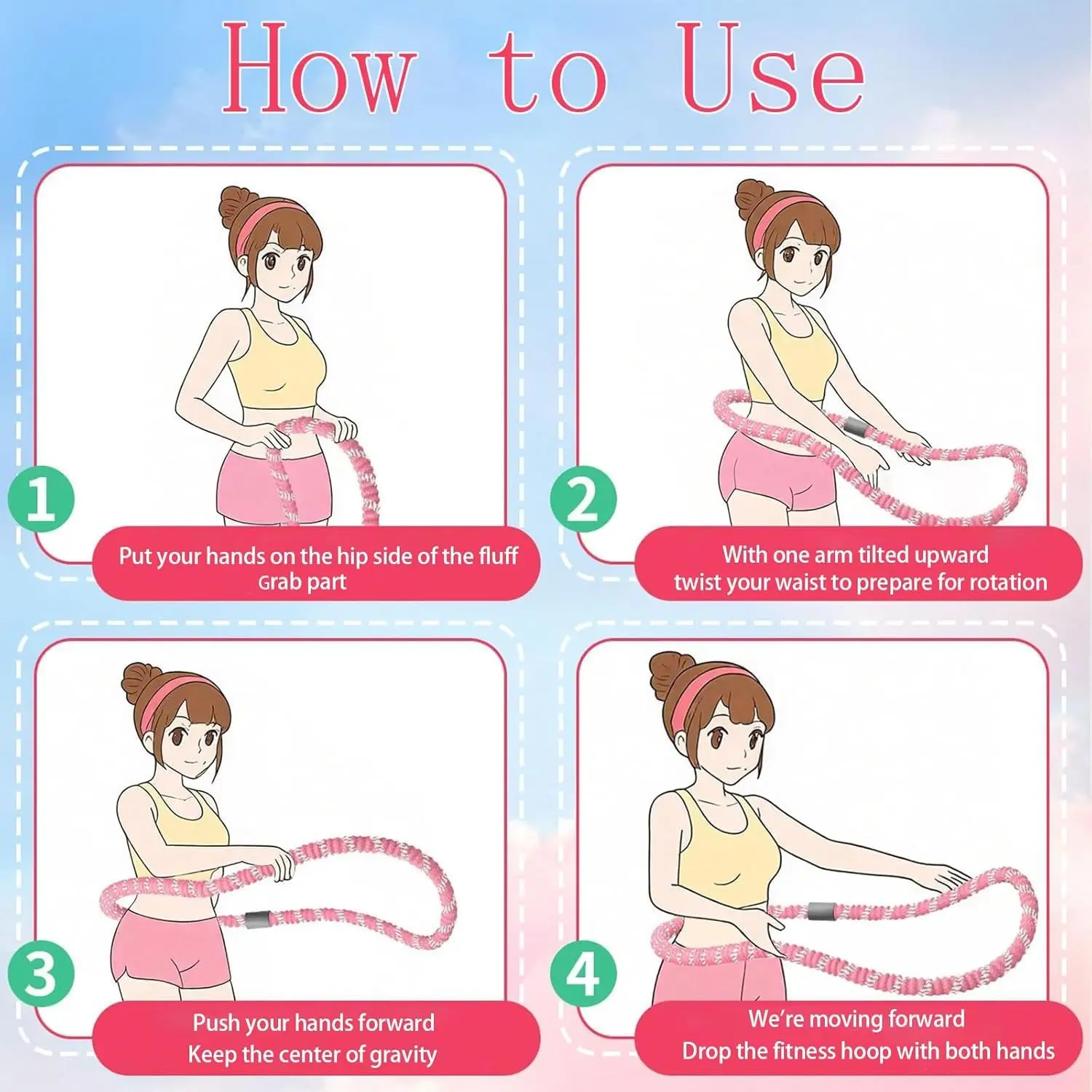 How to Use

1

Put your hands on the hip side of the fluff
Grab part

2

With one arm tilted upward
twist your waist to prepare for rotation

3

Push your hands forward
Keep the center of gravity

4

We're moving forward
Drop the fitness hoop with both hands