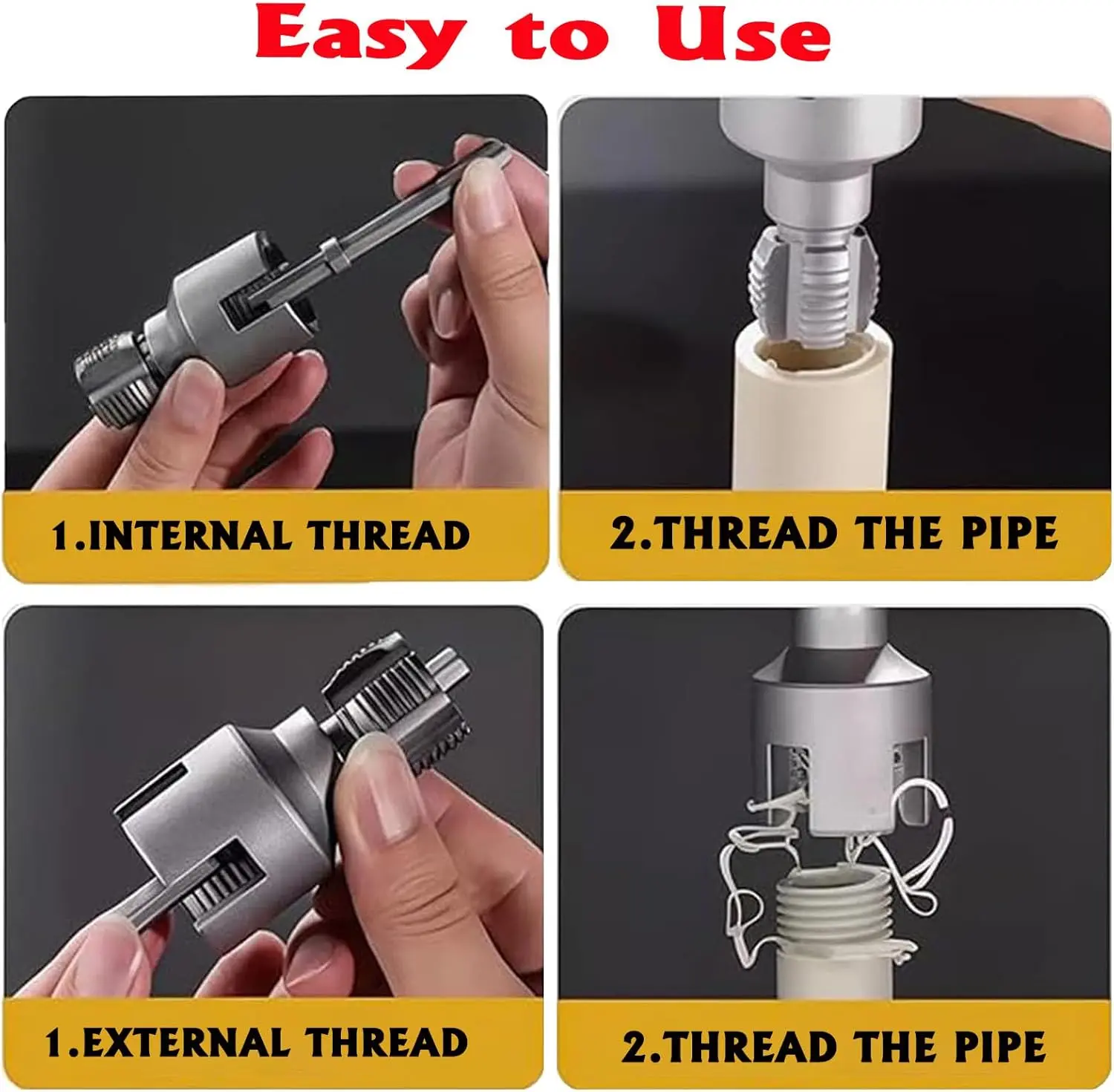 Easy to Use

1.INTERNAL THREAD

2.THREAD THE PIPE

1.EXTERNAL THREAD

2.THREAD THE PIPE