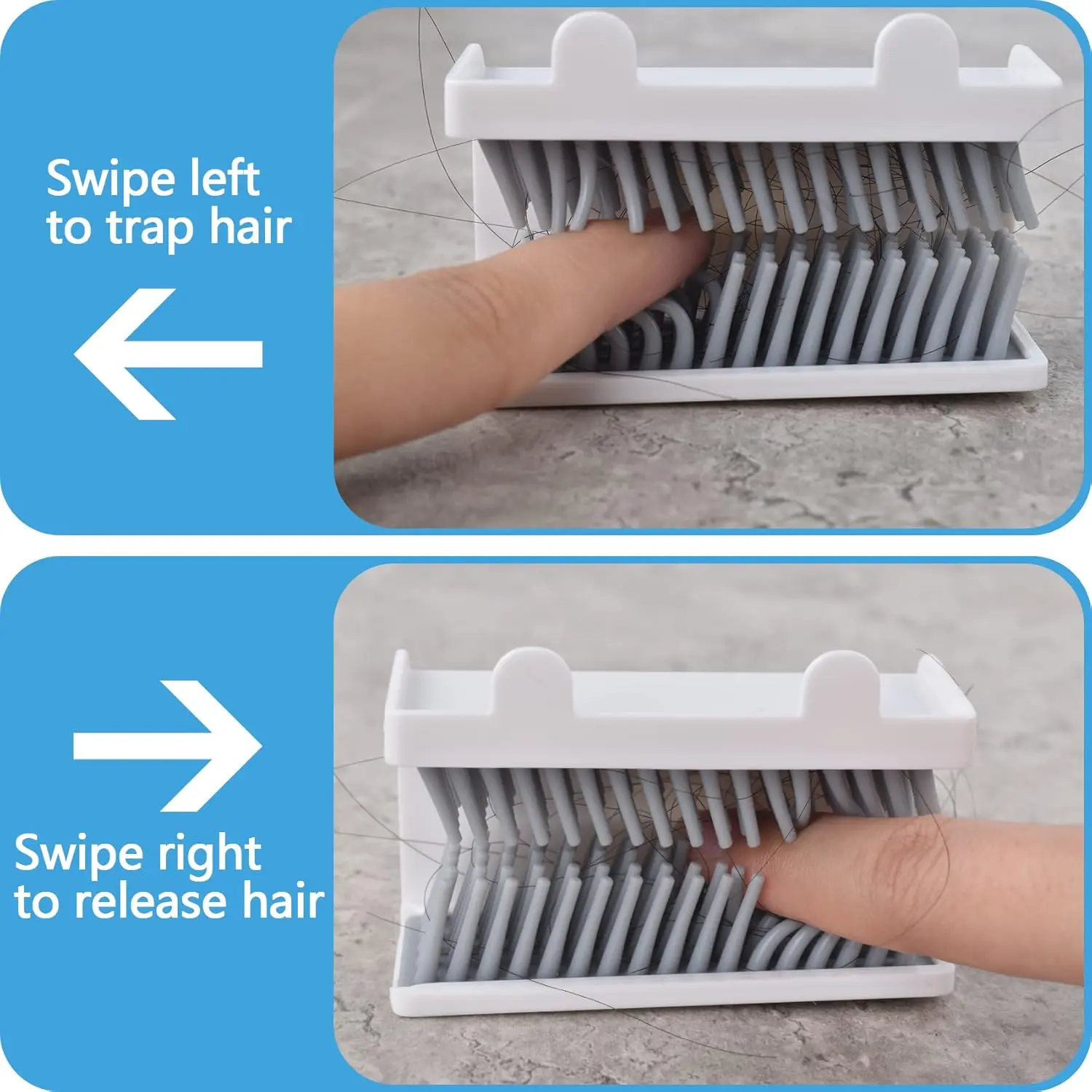 Swipe left to trap hair

Swipe right to release hair