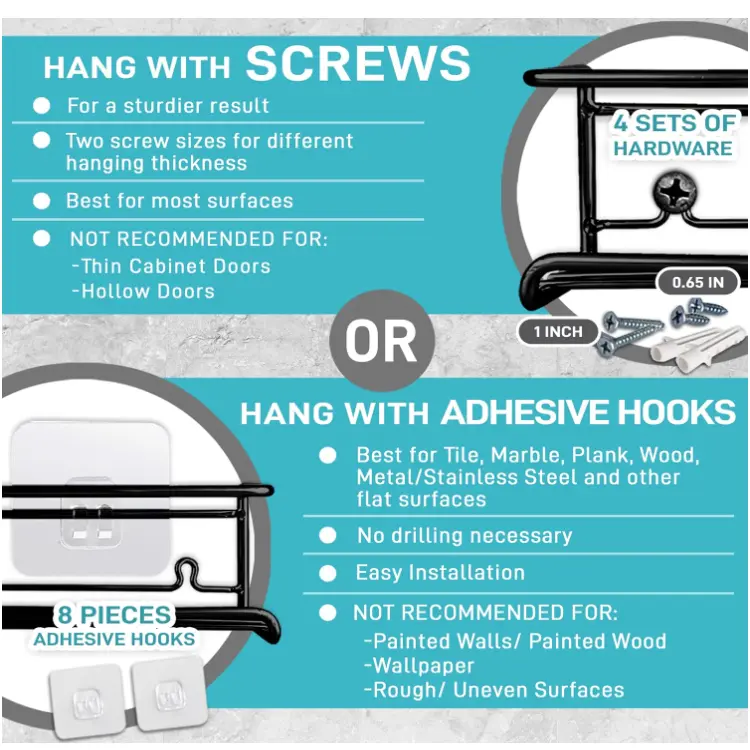 HANG WITH SCREWS

For a sturdier result

Two screw sizes for different hanging thickness

Best for most surfaces

NOT RECOMMENDED FOR:
-Thin Cabinet Doors
-Hollow Doors

4 SETS OF HARDWARE

0.65 IN

1 INCH

OR

HANG WITH ADHESIVE HOOKS

Best for Tile, Marble, Plank, Wood, Metal/Stainless Steel and other flat surfaces

No drilling necessary

Easy Installation

NOT RECOMMENDED FOR:
-Painted Walls/ Painted Wood
-Wallpaper
-Rough/ Uneven Surfaces

8 PIECES
ADHESIVE HOOKS