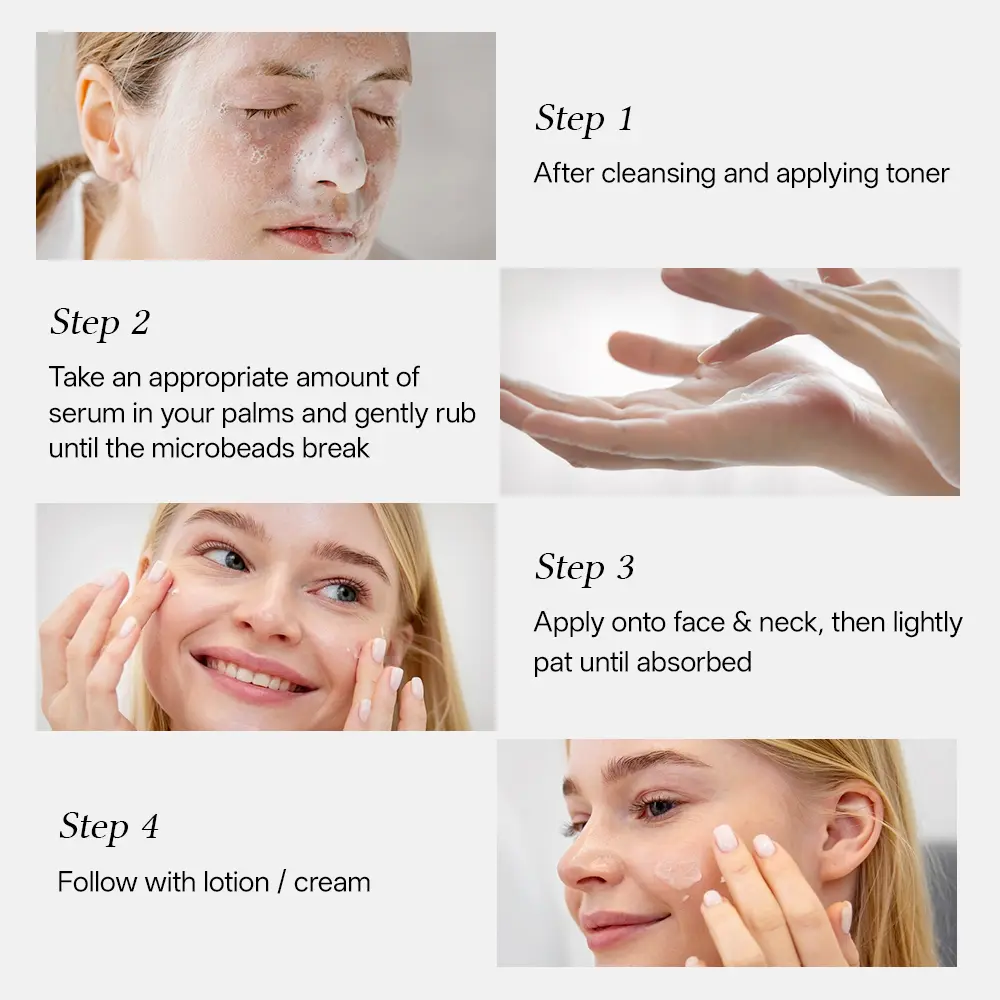 Step 1
After cleansing and applying toner

Step 2
Take an appropriate amount of serum in your palms and gently rub until the microbeads break

Step 3
Apply onto face & neck, then lightly pat until absorbed

Step 4
Follow with lotion / cream