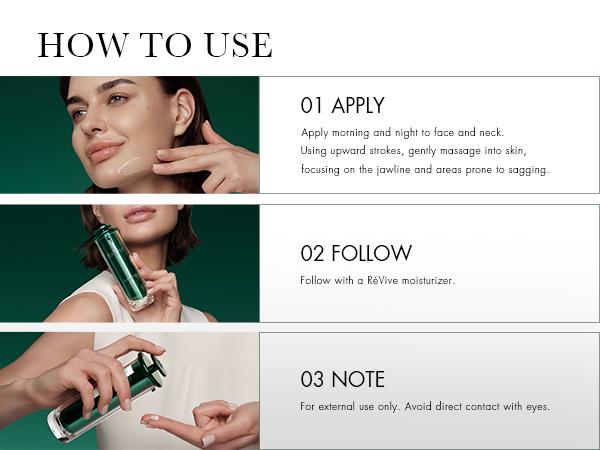 HOW TO USE

01 APPLY

Apply morning and night to face and neck. Using upward strokes, gently massage into skin, focusing on the jawline and areas prone to sagging.

02 FOLLOW

Follow with a RéVive moisturizer.

03 NOTE

For external use only. Avoid direct contact with eyes.