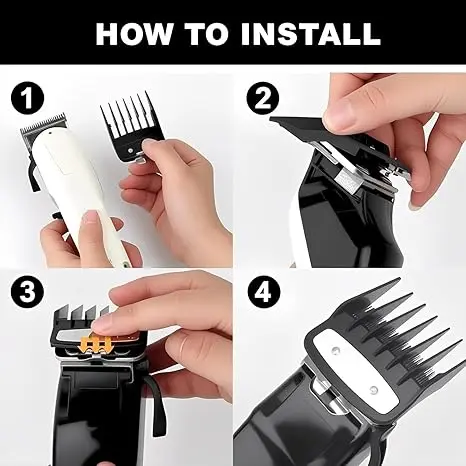 HOW TO INSTALL

1

2

3

4