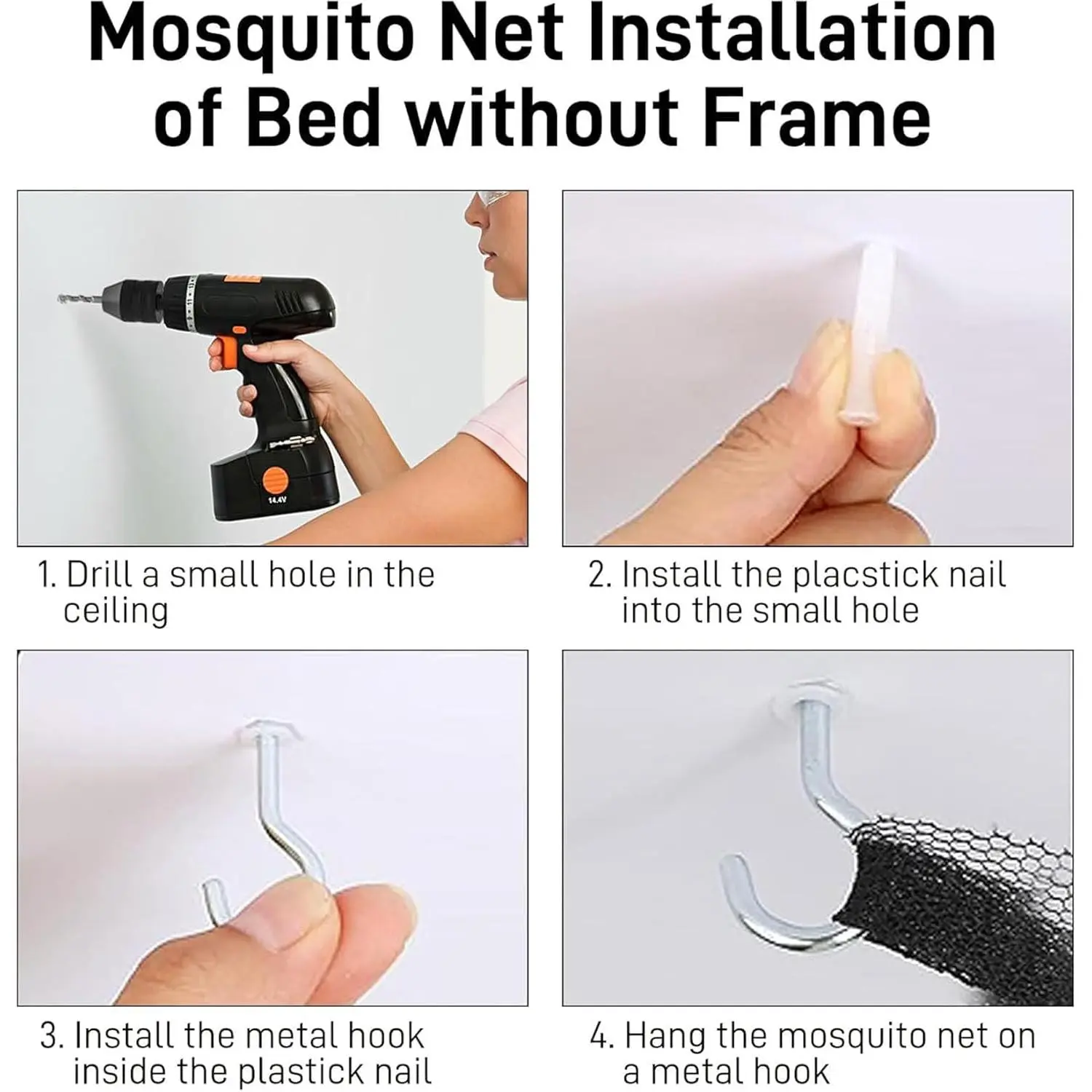 Mosquito Net Installation of Bed without Frame

14.4V

1. Drill a small hole in the ceiling

2. Install the placstick nail into the small hole

3. Install the metal hook inside the plastick nail

4. Hang the mosquito net on a metal hook