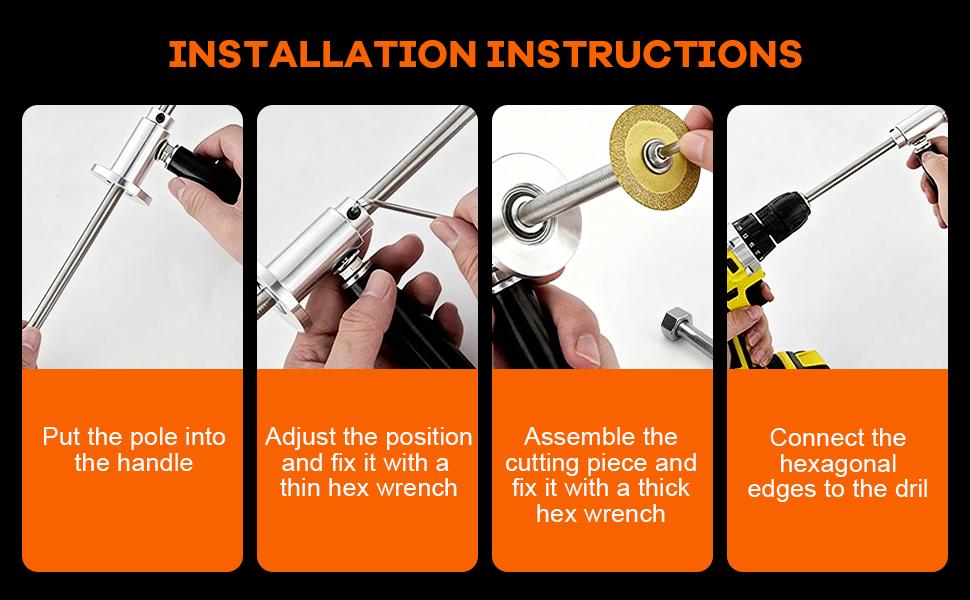 INSTALLATION INSTRUCTIONS

Put the pole into the handle

Adjust the position and fix it with a thin hex wrench

Assemble the cutting piece and fix it with a thick hex wrench

Connect the hexagonal edges to the dril