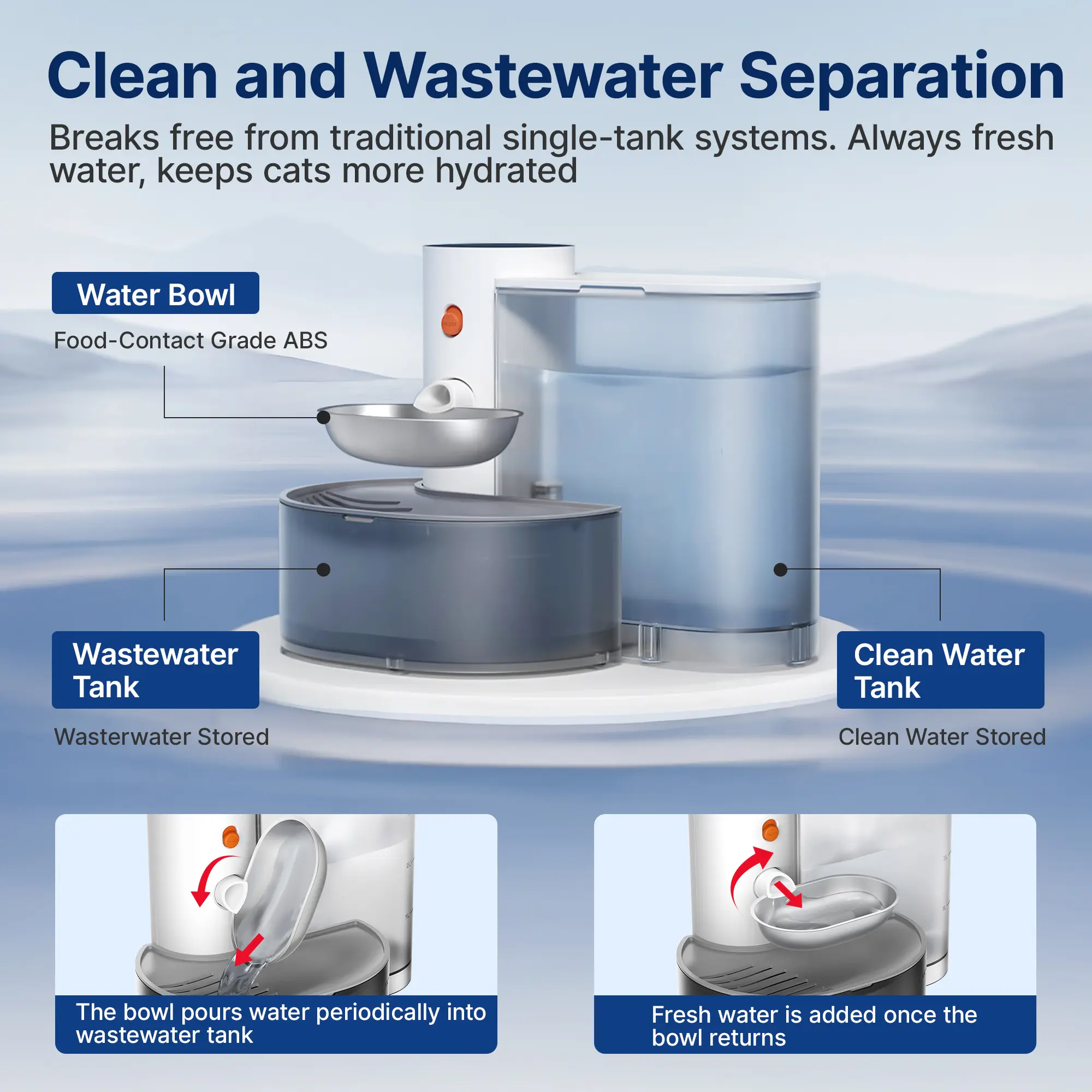 Clean and Wastewater Separation

Breaks free from traditional single-tank systems. Always fresh water, keeps cats more hydrated

Water Bowl

Food-Contact Grade ABS

Wastewater Tank

Wasterwater Stored

Clean Water Tank

Clean Water Stored

The bowl pours water periodically into wastewater tank

Fresh water is added once the bowl returns