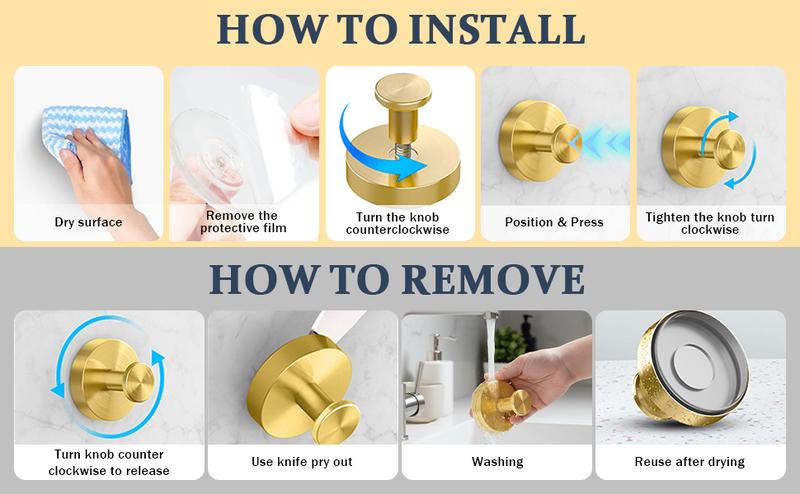 HOW TO INSTALL

Dry surface

Remove the protective film

Turn the knob counterclockwise

Position & Press

Tighten the knob turn clockwise

HOW TO REMOVE

Turn knob counter clockwise to release

Use knife pry out

Washing

Reuse after drying