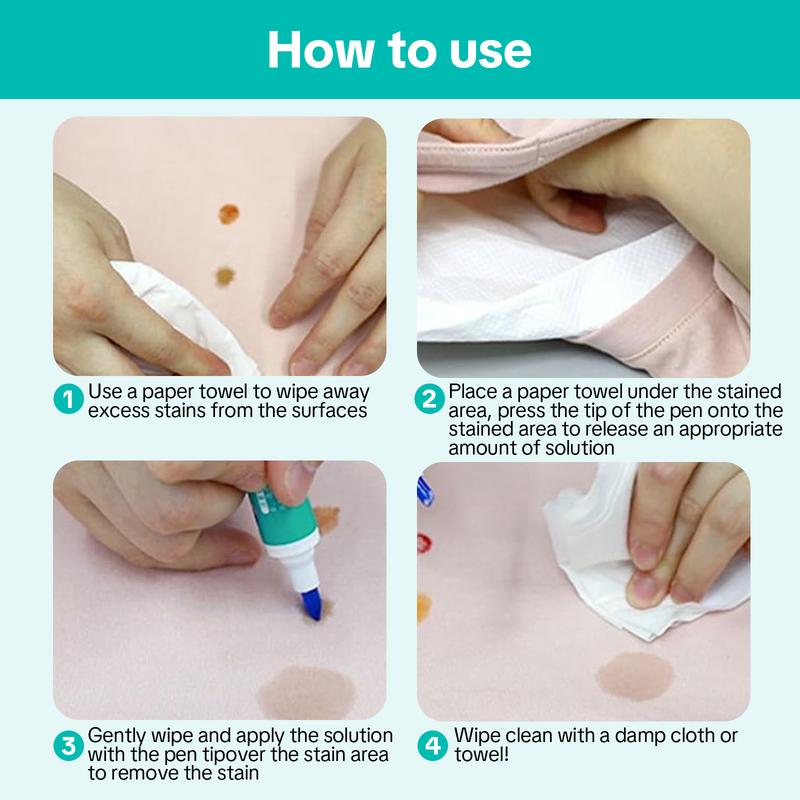 How to use

1 Use a paper towel to wipe away excess stains from the surfaces

2 Place a paper towel under the stained area, press the tip of the pen onto the stained area to release an appropriate amount of solution

3 Gently wipe and apply the solution with the pen tipover the stain area to remove the stain

4 Wipe clean with a damp cloth or towel!