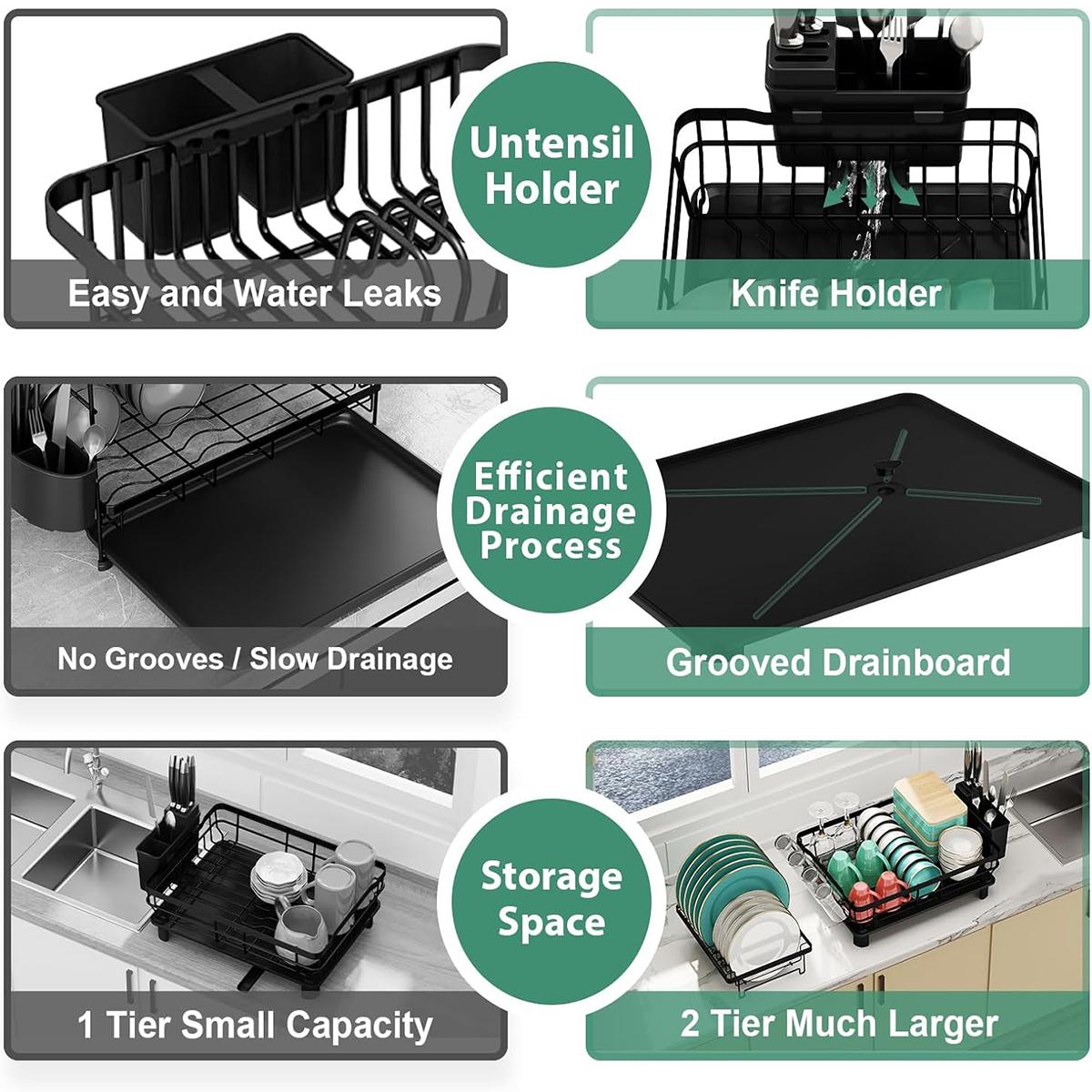 Untensil Holder

Easy and Water Leaks

Knife Holder

Efficient Drainage Process

No Grooves / Slow Drainage

Grooved Drainboard

Storage Space

1 Tier Small Capacity

2 Tier Much Larger