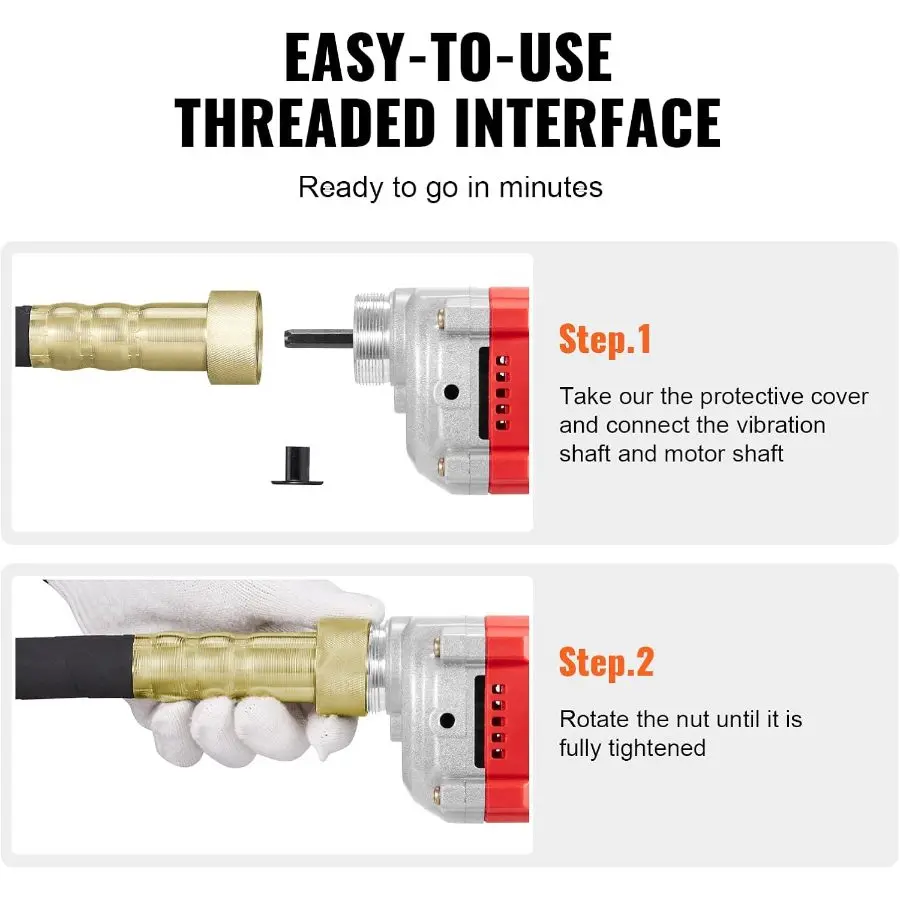 EASY-TO-USE THREADED INTERFACE

Ready to go in minutes

Step.1

Take our the protective cover and connect the vibration shaft and motor shaft

Step.2

Rotate the nut until it is fully tightened