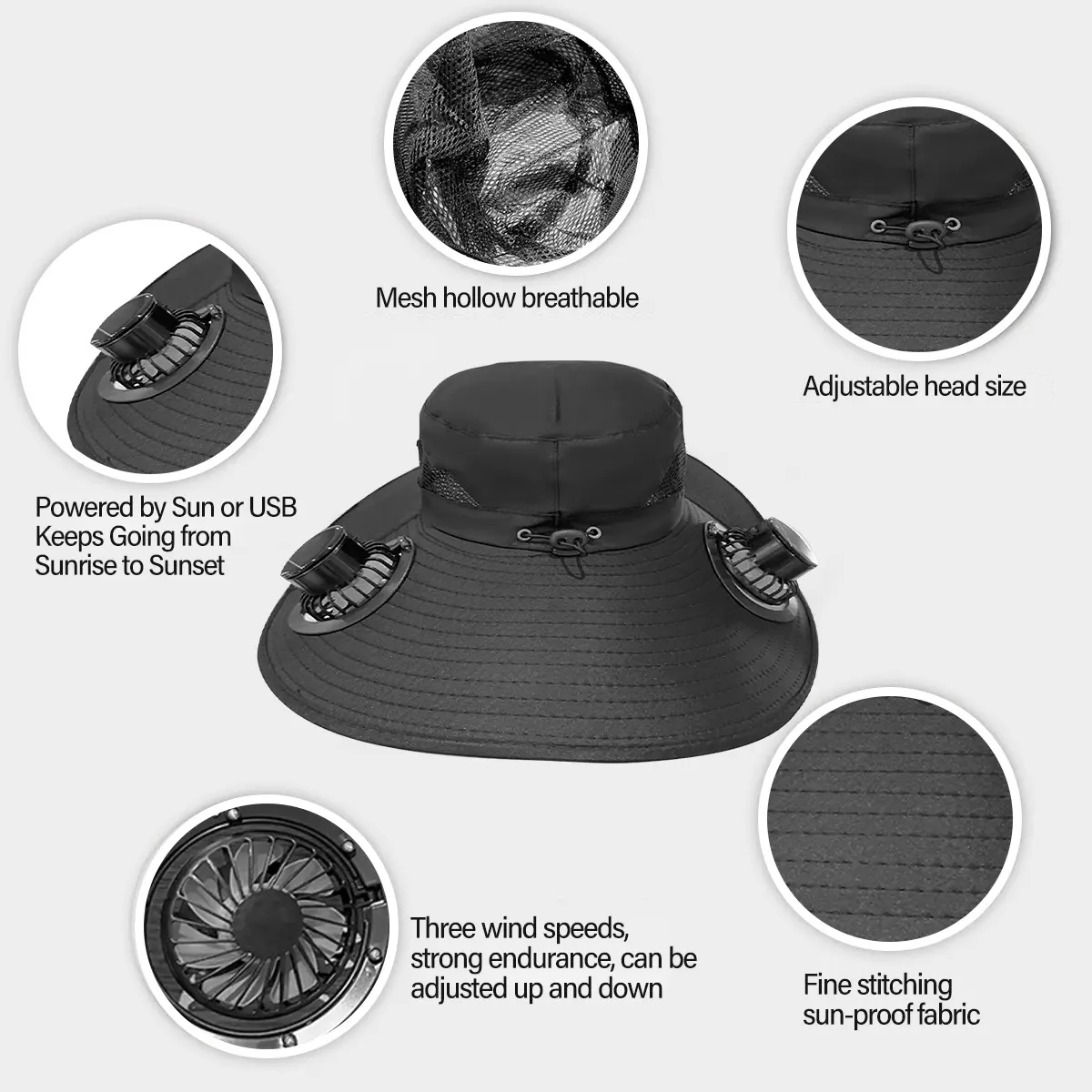 Mesh hollow breathable

Adjustable head size

Powered by Sun or USB
Keeps Going from
Sunrise to Sunset

Three wind speeds,
strong endurance, can be
adjusted up and down

Fine stitching
sun-proof fabric