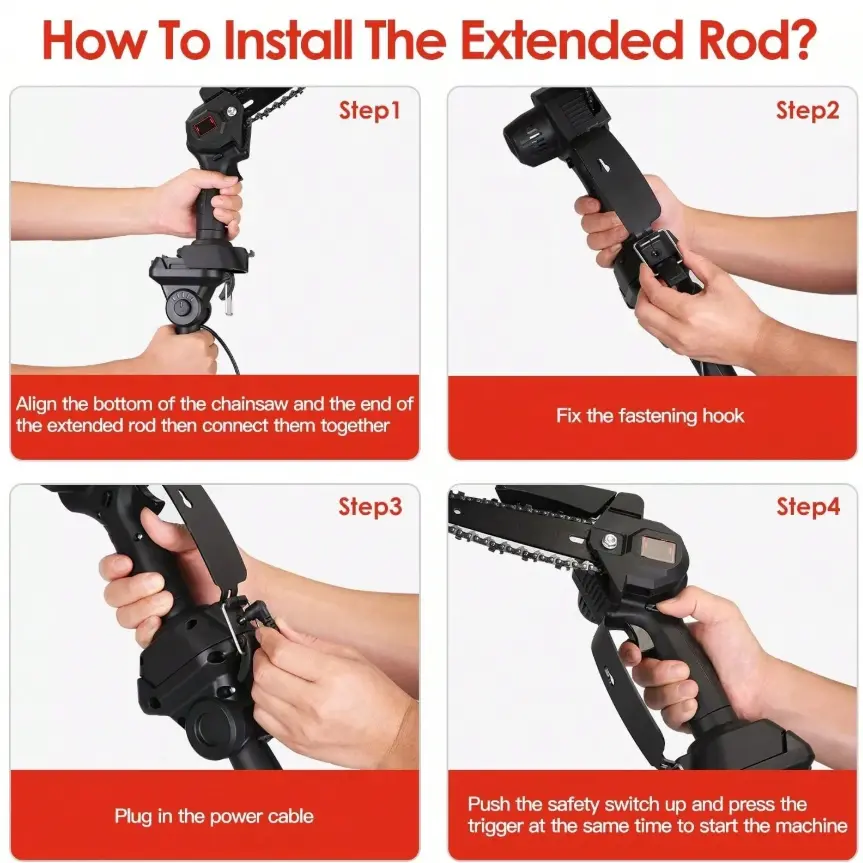 How To Install The Extended Rod?

Step1

Align the bottom of the chainsaw and the end of the extended rod then connect them together

Step2

Fix the fastening hook

Step3

Plug in the power cable

Step4

Push the safety switch up and press the trigger at the same time to start the machine