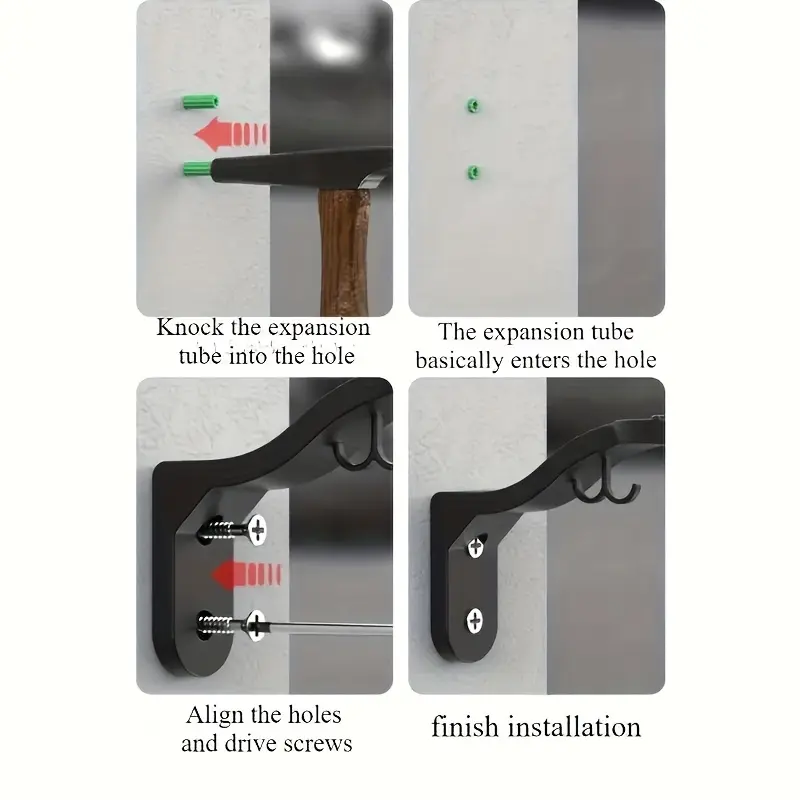 Knock the expansion tube into the hole

The expansion tube basically enters the hole

Align the holes and drive screws

finish installation