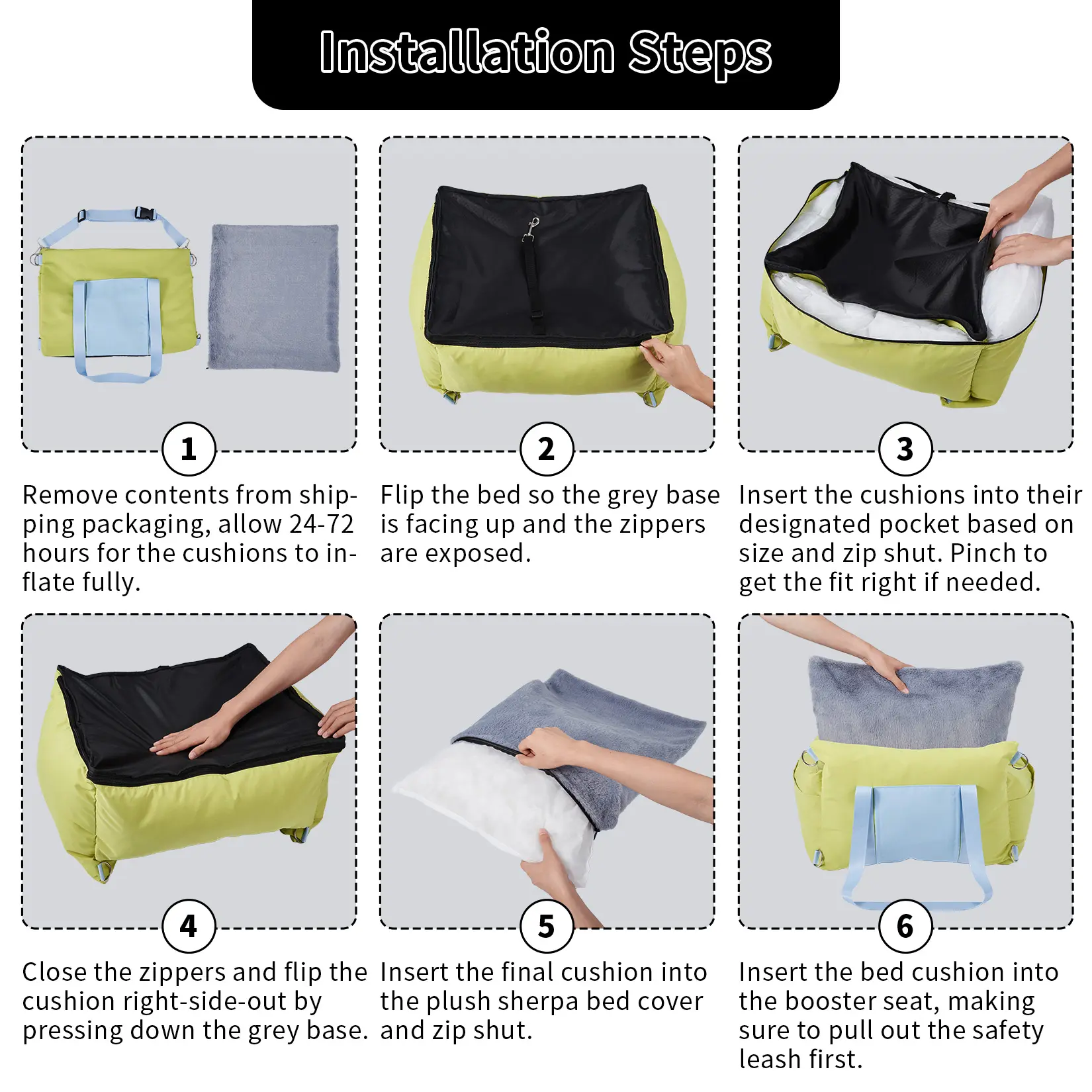 Installation Steps

1

Remove contents from shipping packaging, allow 24-72 hours for the cushions to inflate fully.

2

Flip the bed so the grey base is facing up and the zippers are exposed.

3

Insert the cushions into their designated pocket based on size and zip shut. Pinch to get the fit right if needed.

4

Close the zippers and flip the cushion right-side-out by pressing down the grey base.

5

Insert the final cushion into the plush sherpa bed cover and zip shut.

6

Insert the bed cushion into the booster seat, making sure to pull out the safety leash first.