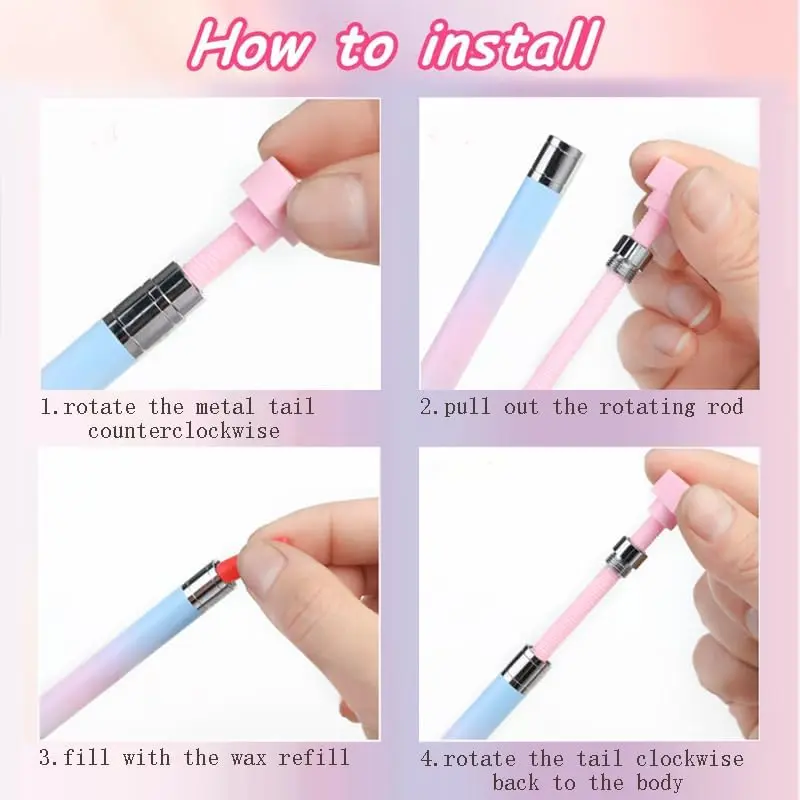 How to install

1.rotate the metal tail counterclockwise

2.pull out the rotating rod

3.fill with the wax refill

4.rotate the tail clockwise back to the body