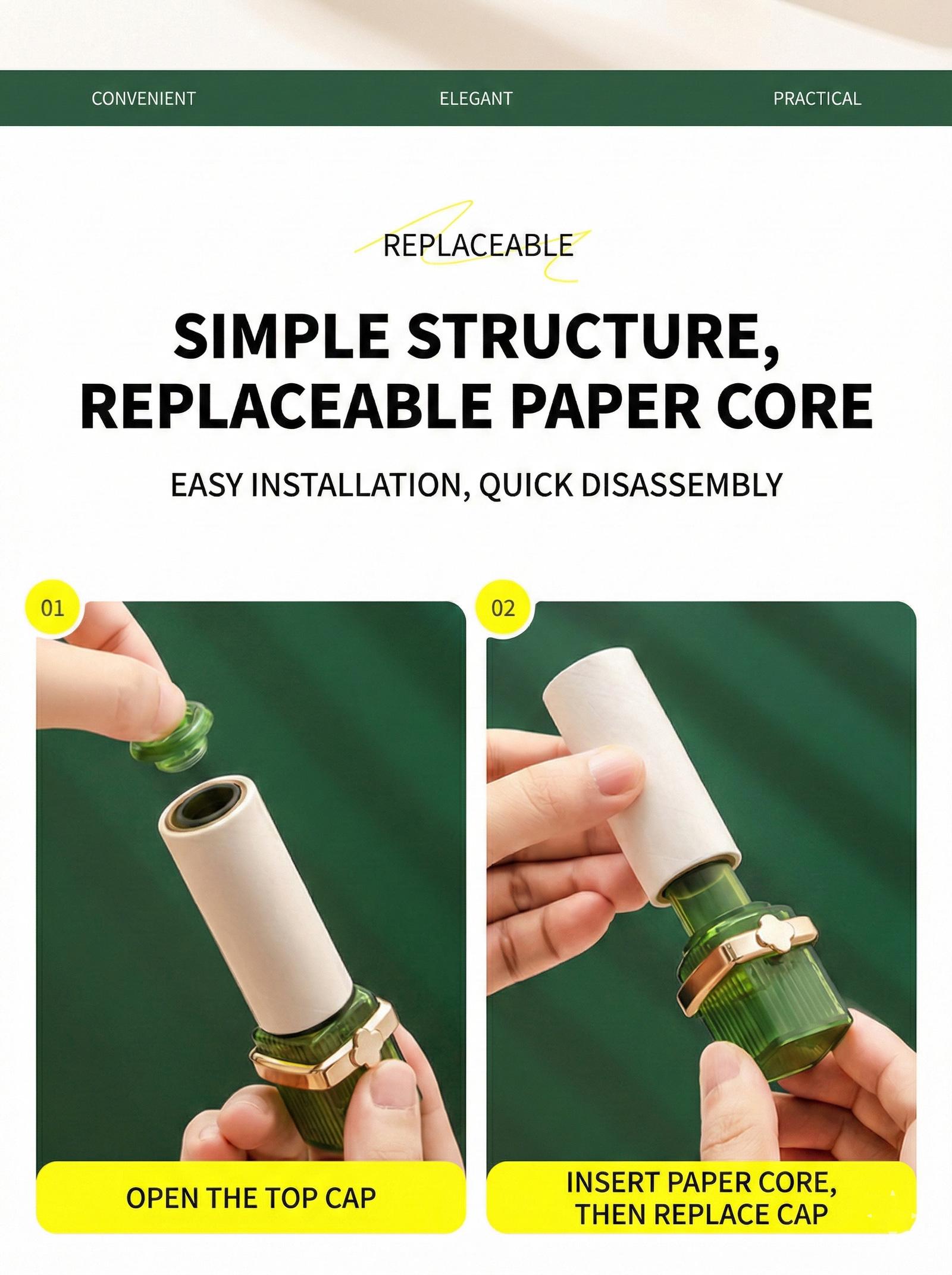 CONVENIENT ELEGANT PRACTICAL

REPLACEABLE

SIMPLE STRUCTURE, REPLACEABLE PAPER CORE

EASY INSTALLATION, QUICK DISASSEMBLY

01

OPEN THE TOP CAP

02

INSERT PAPER CORE, THEN REPLACE CAP