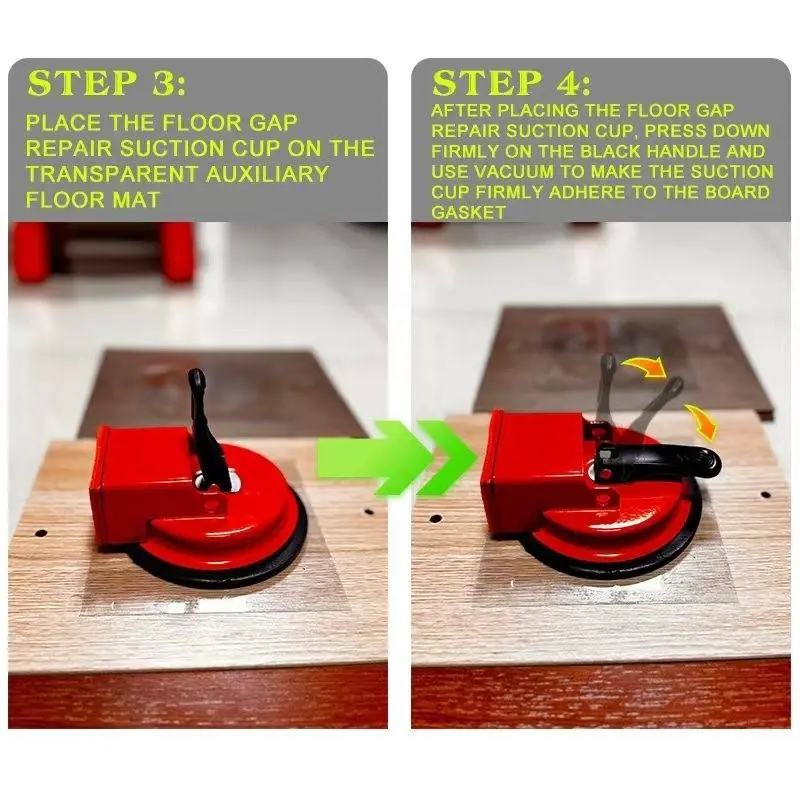 STEP 3:
PLACE THE FLOOR GAP REPAIR SUCTION CUP ON THE TRANSPARENT AUXILIARY FLOOR MAT

STEP 4:
AFTER PLACING THE FLOOR GAP REPAIR SUCTION CUP, PRESS DOWN FIRMLY ON THE BLACK HANDLE AND USE VACUUM TO MAKE THE SUCTION CUP FIRMLY ADHERE TO THE BOARD GASKET