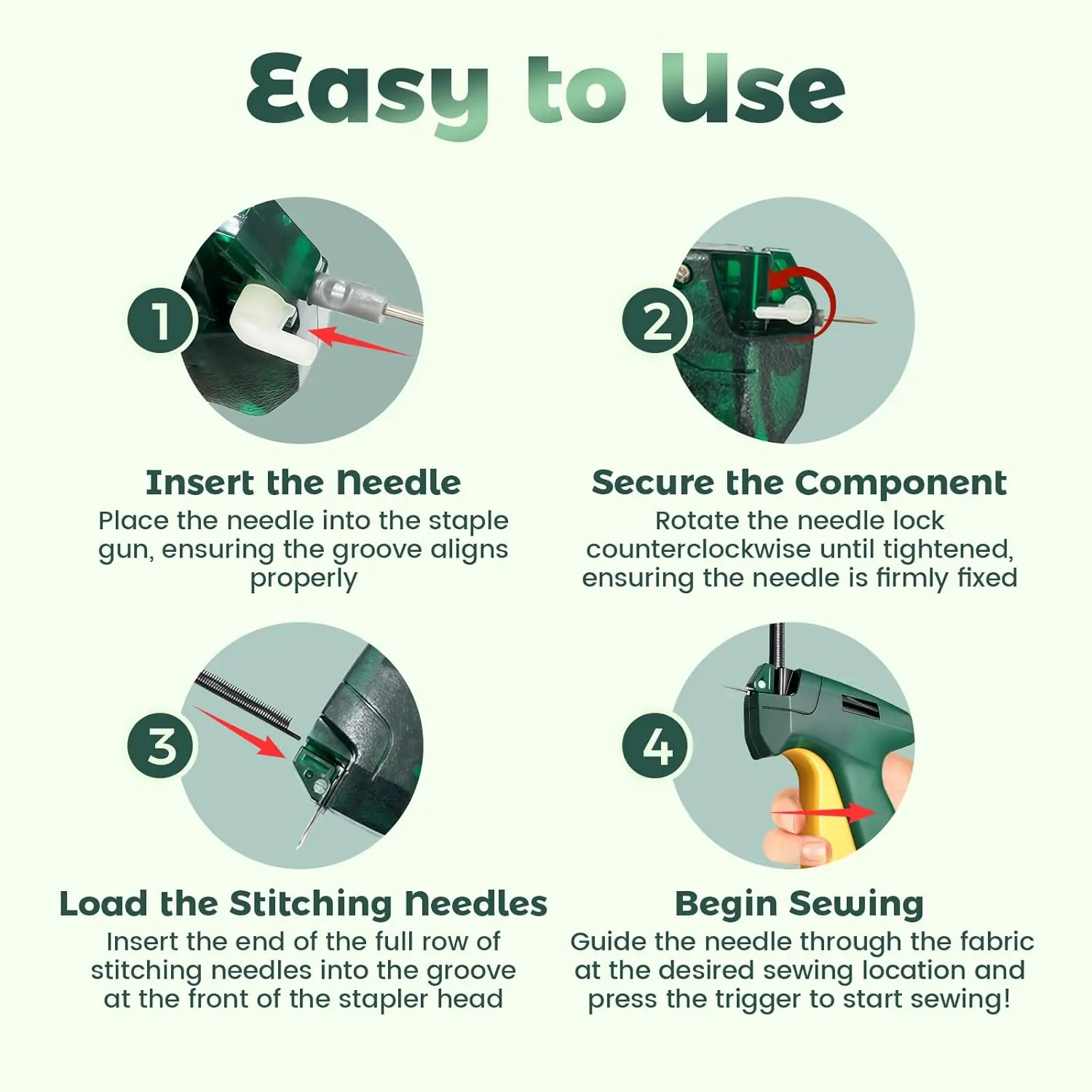 Easy to Use

1

Insert the Needle
Place the needle into the staple gun, ensuring the groove aligns properly

2

Secure the Component
Rotate the needle lock counterclockwise until tightened, ensuring the needle is firmly fixed

3

Load the Stitching Needles
Insert the end of the full row of stitching needles into the groove at the front of the stapler head

4

Begin Sewing
Guide the needle through the fabric at the desired sewing location and press the trigger to start sewing!