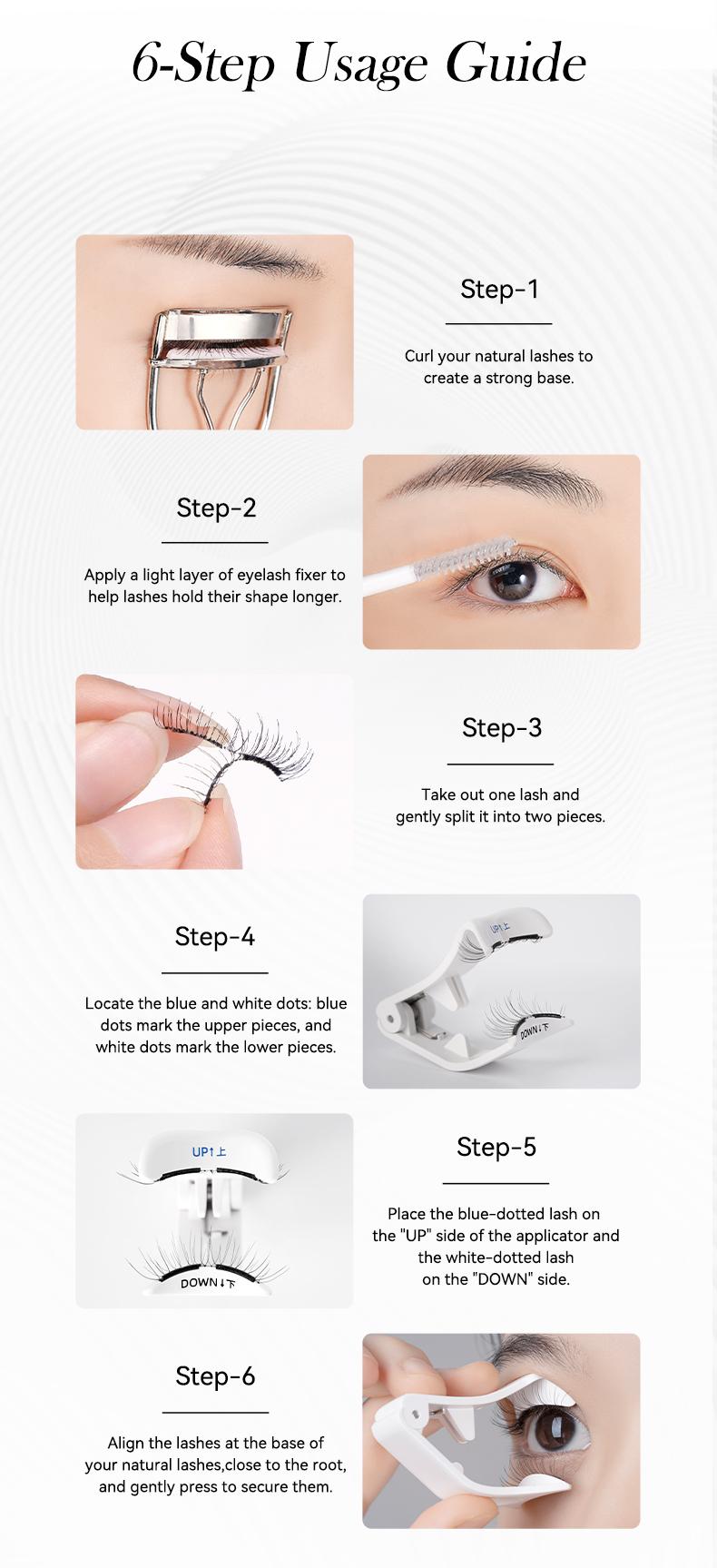 6-Step Usage Guide

Step-1

Curl your natural lashes to create a strong base.

Step-2

Apply a light layer of eyelash fixer to help lashes hold their shape longer.

Step-3

Take out one lash and gently split it into two pieces.

Step-4

Locate the blue and white dots: blue dots mark the upper pieces, and white dots mark the lower pieces.

UP↑上

DOWN↓下

UP↑上

DOWN↓下

Step-5

Place the blue-dotted lash on the "UP" side of the applicator and the white-dotted lash on the "DOWN" side.

Step-6

Align the lashes at the base of your natural lashes,close to the root, and gently press to secure them.