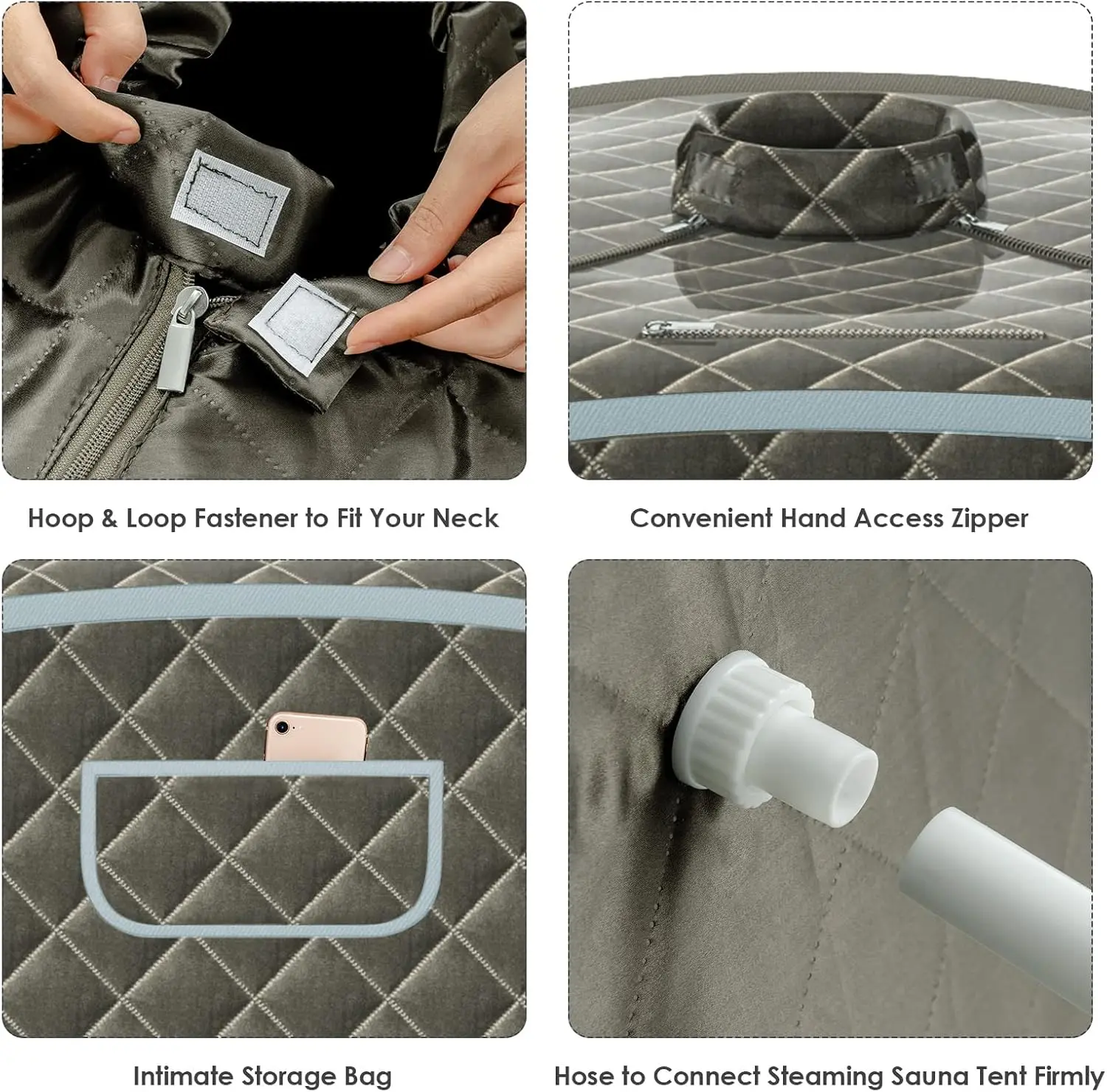 Hoop & Loop Fastener to Fit Your Neck

Convenient Hand Access Zipper

Intimate Storage Bag

Hose to Connect Steaming Sauna Tent Firmly