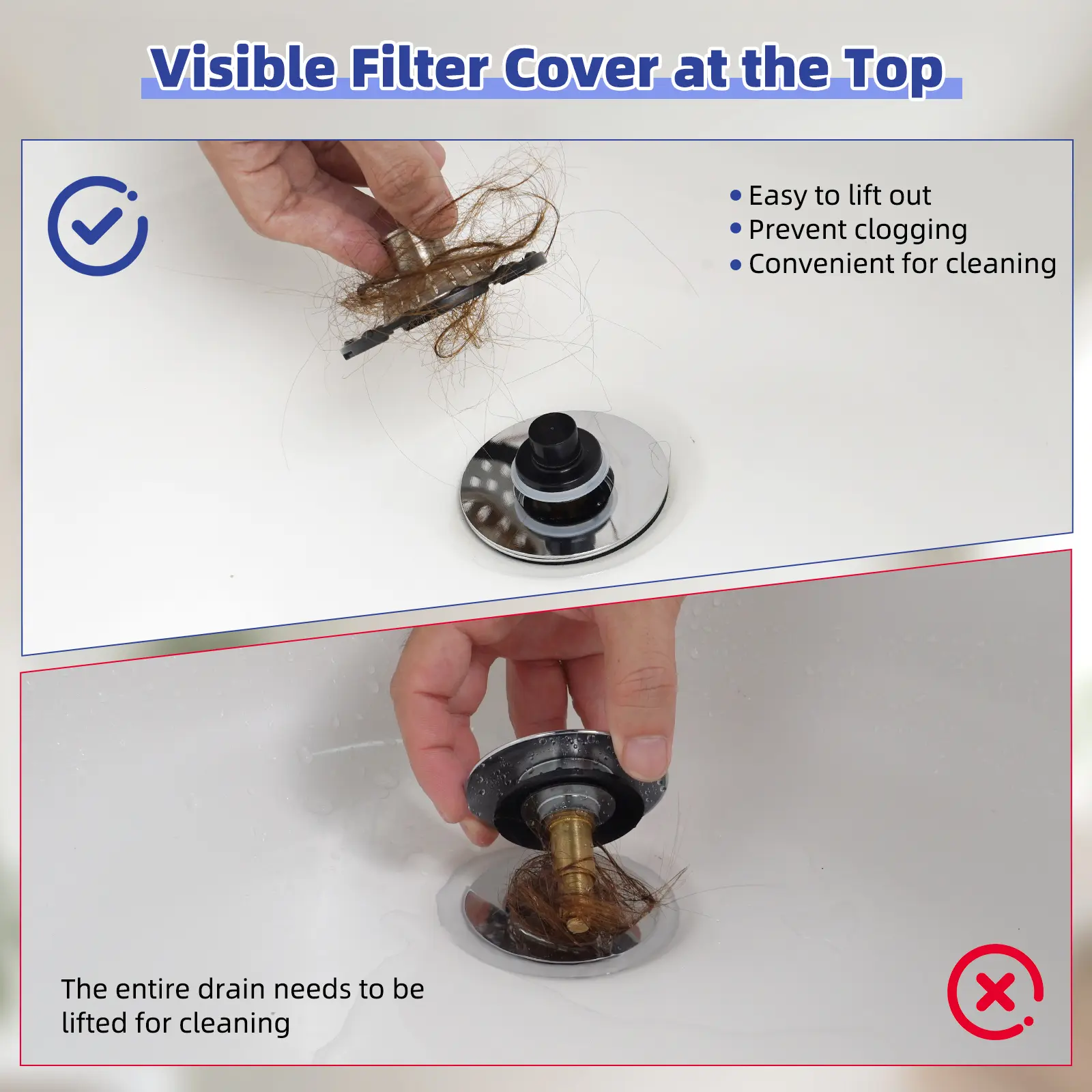 Visible Filter Cover at the Top

• Easy to lift out
• Prevent clogging
• Convenient for cleaning

The entire drain needs to be lifted for cleaning