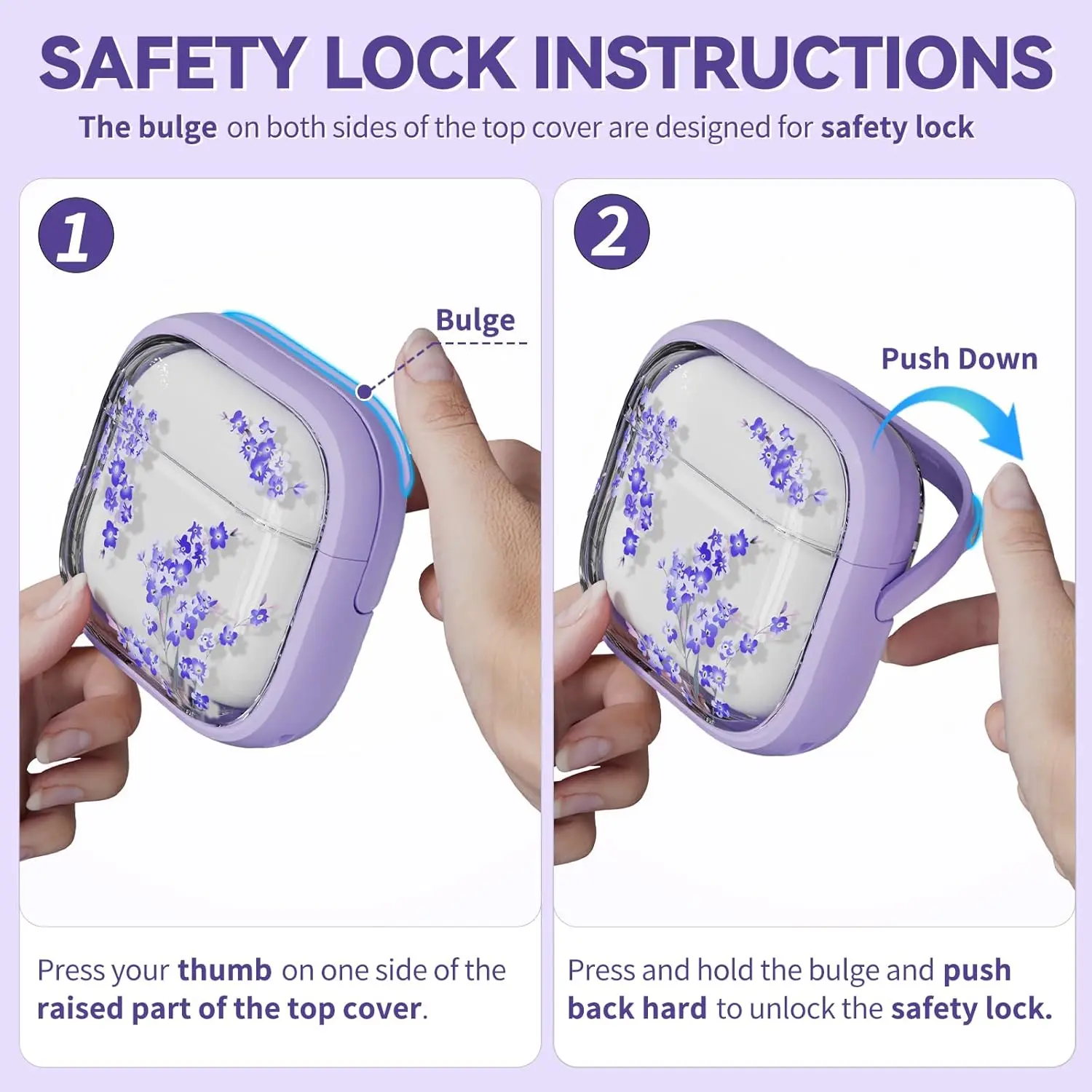 SAFETY LOCK INSTRUCTIONS

The bulge on both sides of the top cover are designed for safety lock

1

Bulge

Press your thumb on one side of the raised part of the top cover.

2

Push Down

Press and hold the bulge and push back hard to unlock the safety lock.